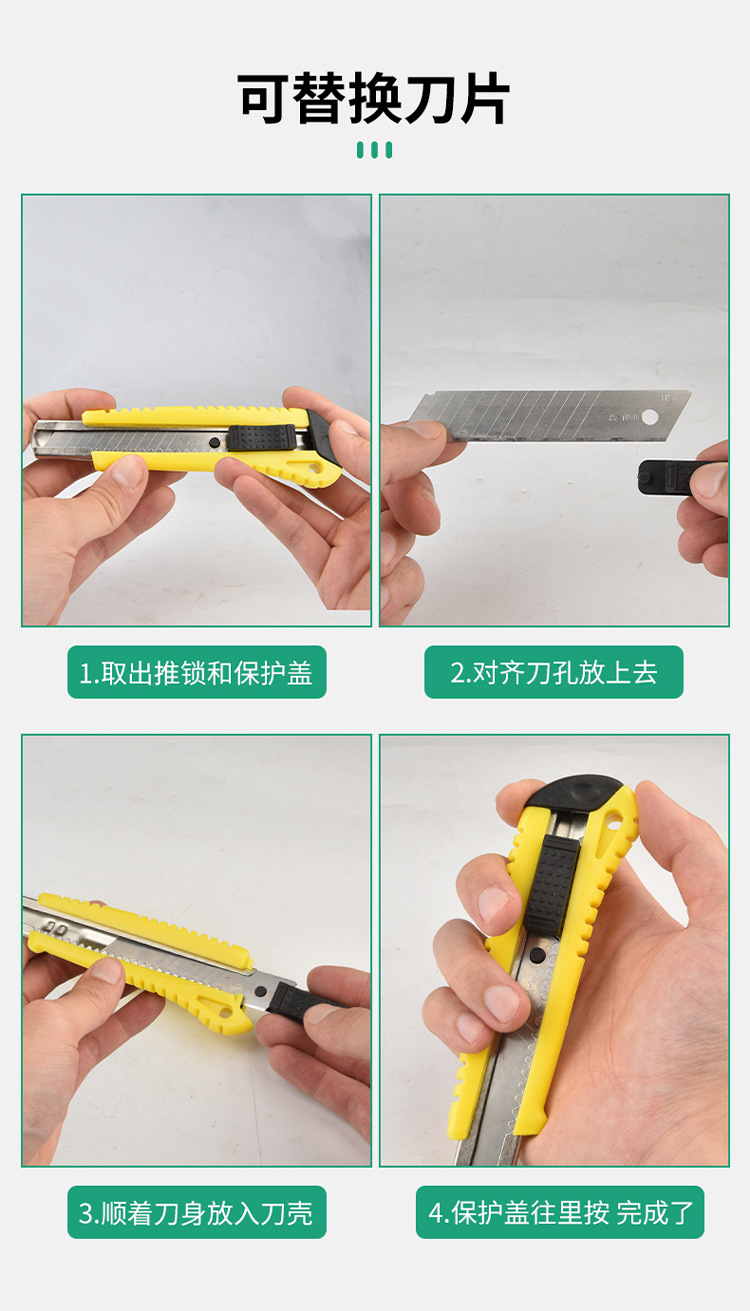 可替换刀片

1.取出推锁和保护盖

2.对齐刀孔放上去

3.顺着刀身放入刀壳

4.保护盖往里按 完成了