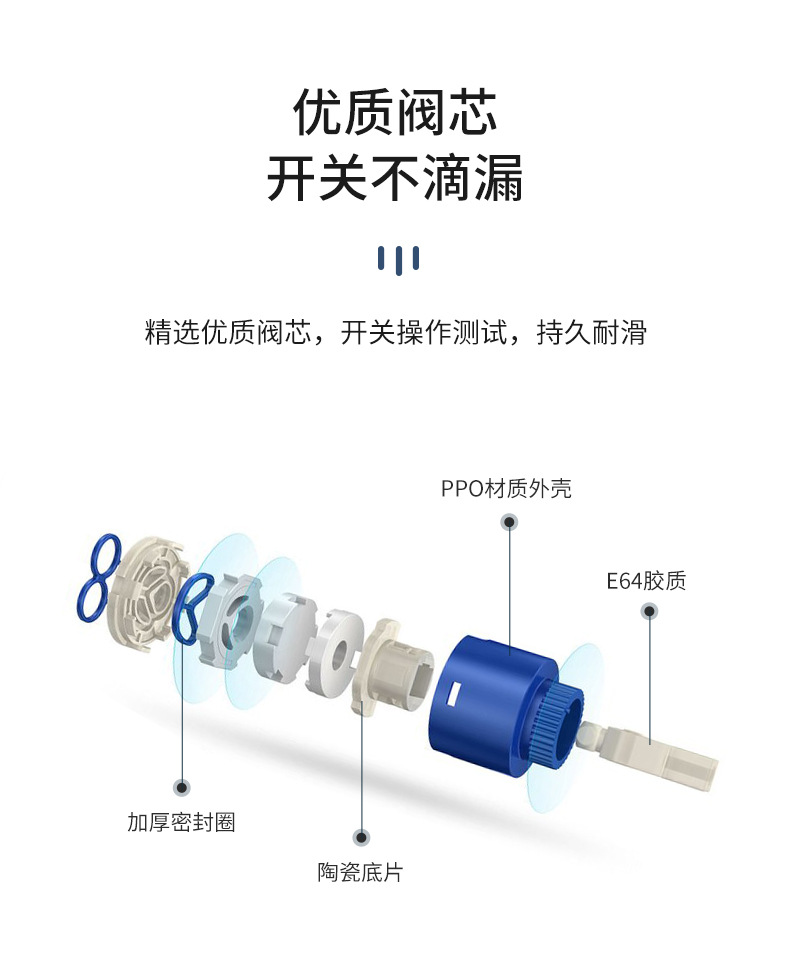 优质阀芯
开关不滴漏

精选优质阀芯，开关操作测试，持久耐滑

PPO材质外壳

E64胶质

加厚密封圈

陶瓷底片