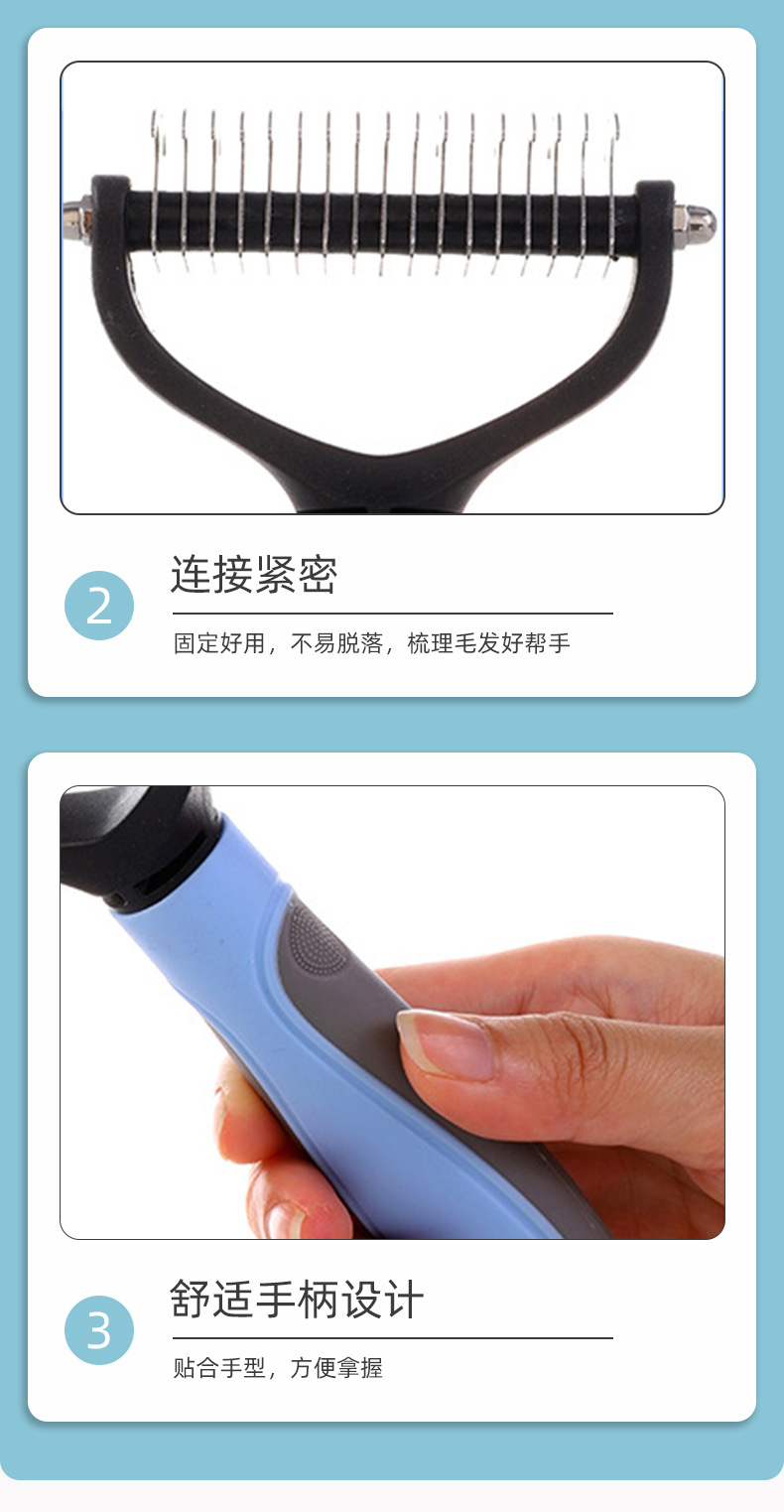 2

连接紧密

固定好用，不易脱落，梳理毛发好帮手

3

舒适手柄设计

贴合手型，方便拿握