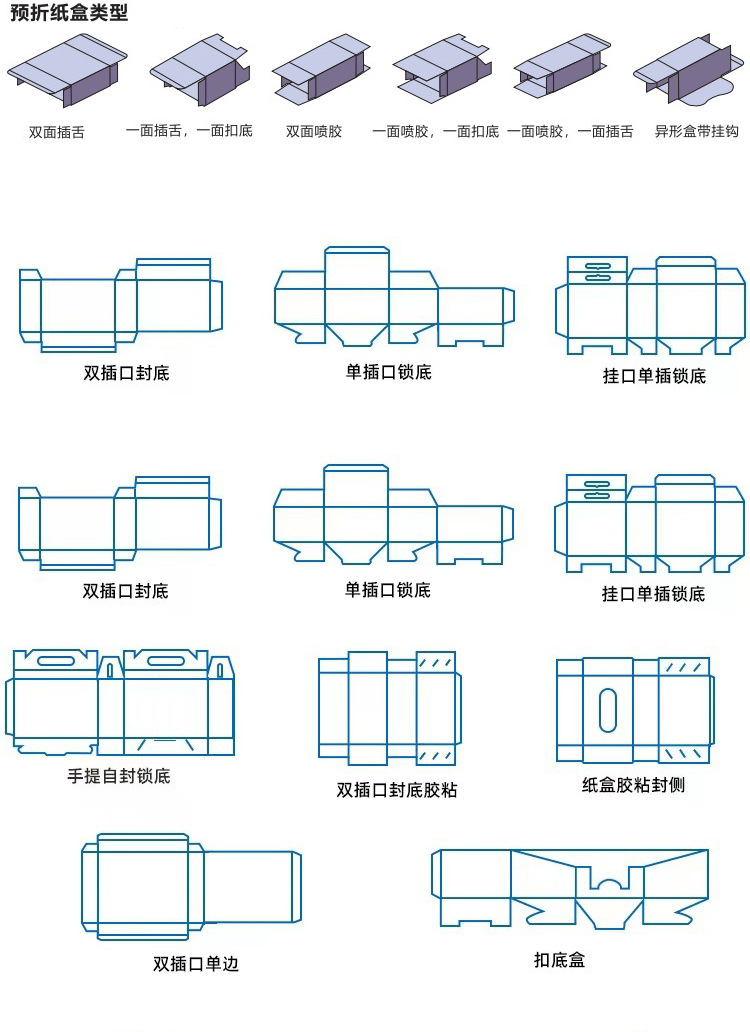 预折纸盒类型

双面插舌

一面插舌，一面扣底

双面喷胶

一面喷胶，一面扣底

一面喷胶，一面插舌

异形盒带挂钩

双插口封底

单插口锁底

挂口单插锁底

双插口封底

单插口锁底

挂口单插锁底

手提自封锁底

双插口封底胶粘

纸盒胶粘封侧

双插口单边

扣底盒