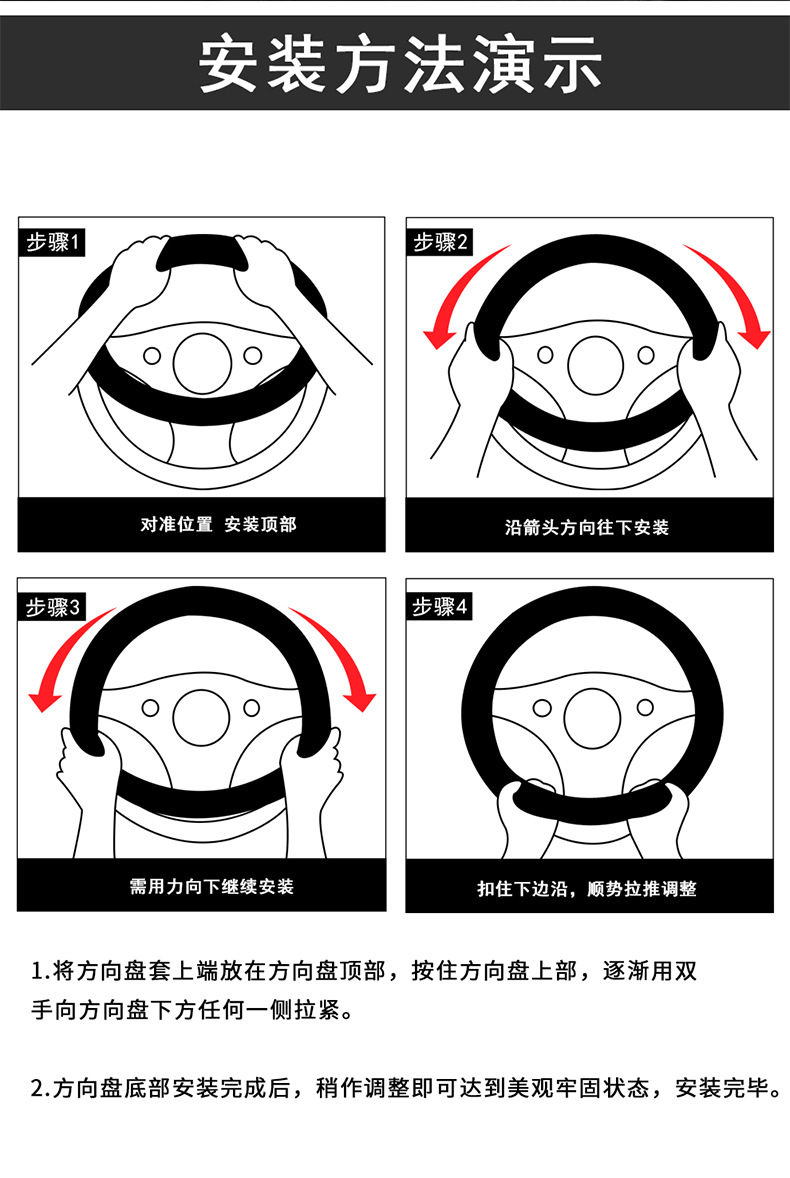 安装方法演示

步骤1

对准位置 安装顶部

步骤2

沿箭头方向往下安装

步骤3

需用力向下继续安装

步骤4

扣住下边沿，顺势拉推调整

1.将方向盘套上端放在方向盘顶部，按住方向盘上部，逐渐用双手向方向盘下方任何一侧拉紧。

2.方向盘底部安装完成后，稍作调整即可达到美观牢固状态，安装完毕。