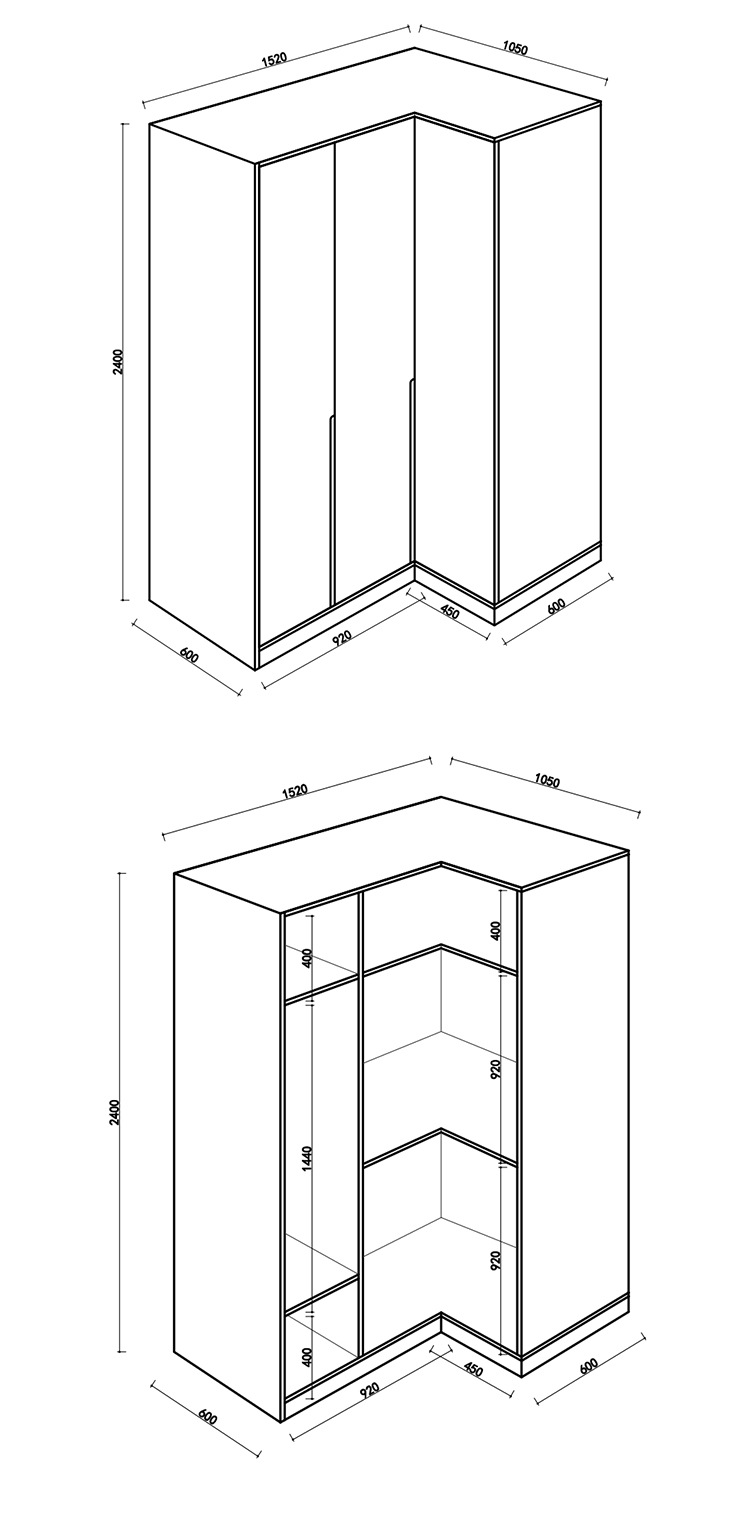 1520
1050
2400
600
920
450
600

1520
1050
2400
400
1440
400
400
920
920
600
920
450
600