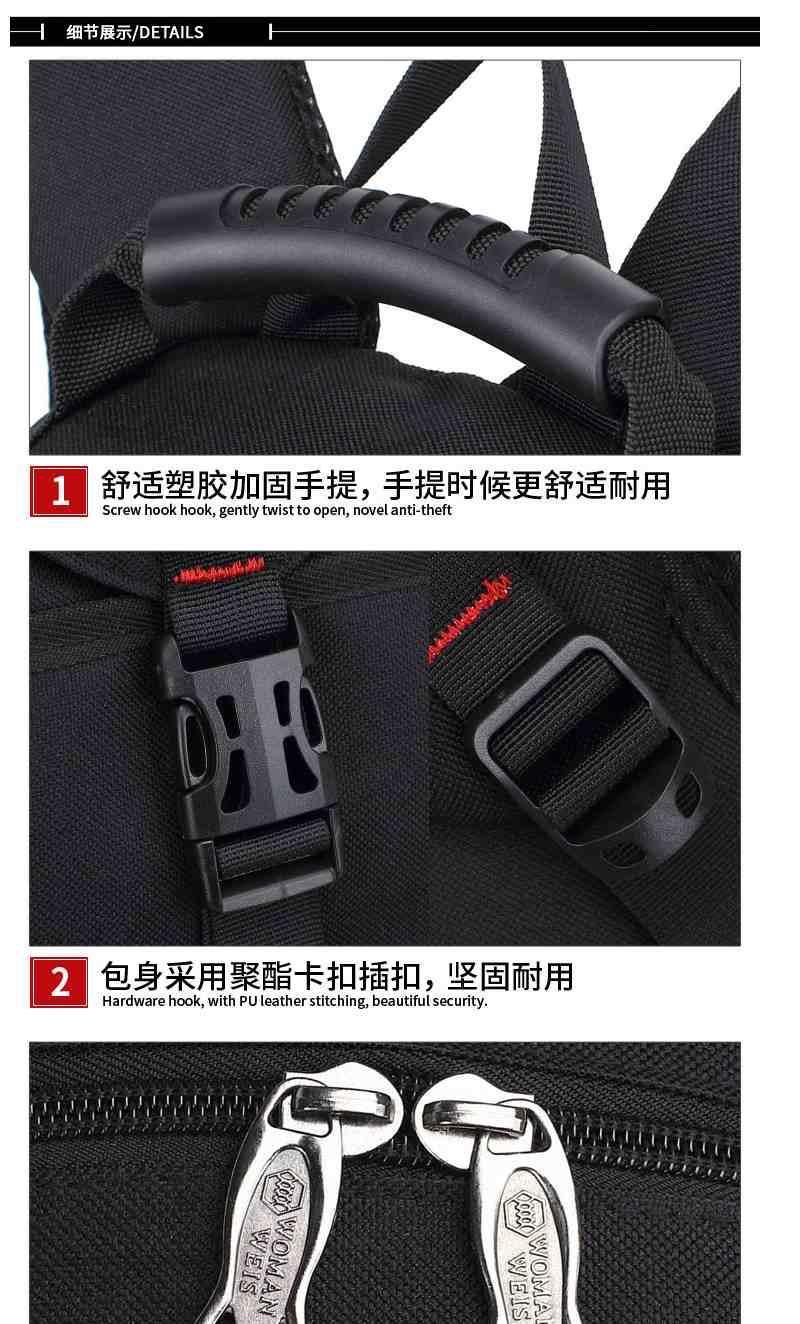 细节展示/DETAILS

1 舒适塑胶加固手提，手提时候更舒适耐用
Screw hook hook, gently twist to open, novel anti-theft

2 包身采用聚酯卡扣插扣，坚固耐用
Hardware hook, with PU leather stitching, beautiful security.

WOMAN WEIS

WOMAN WEIS