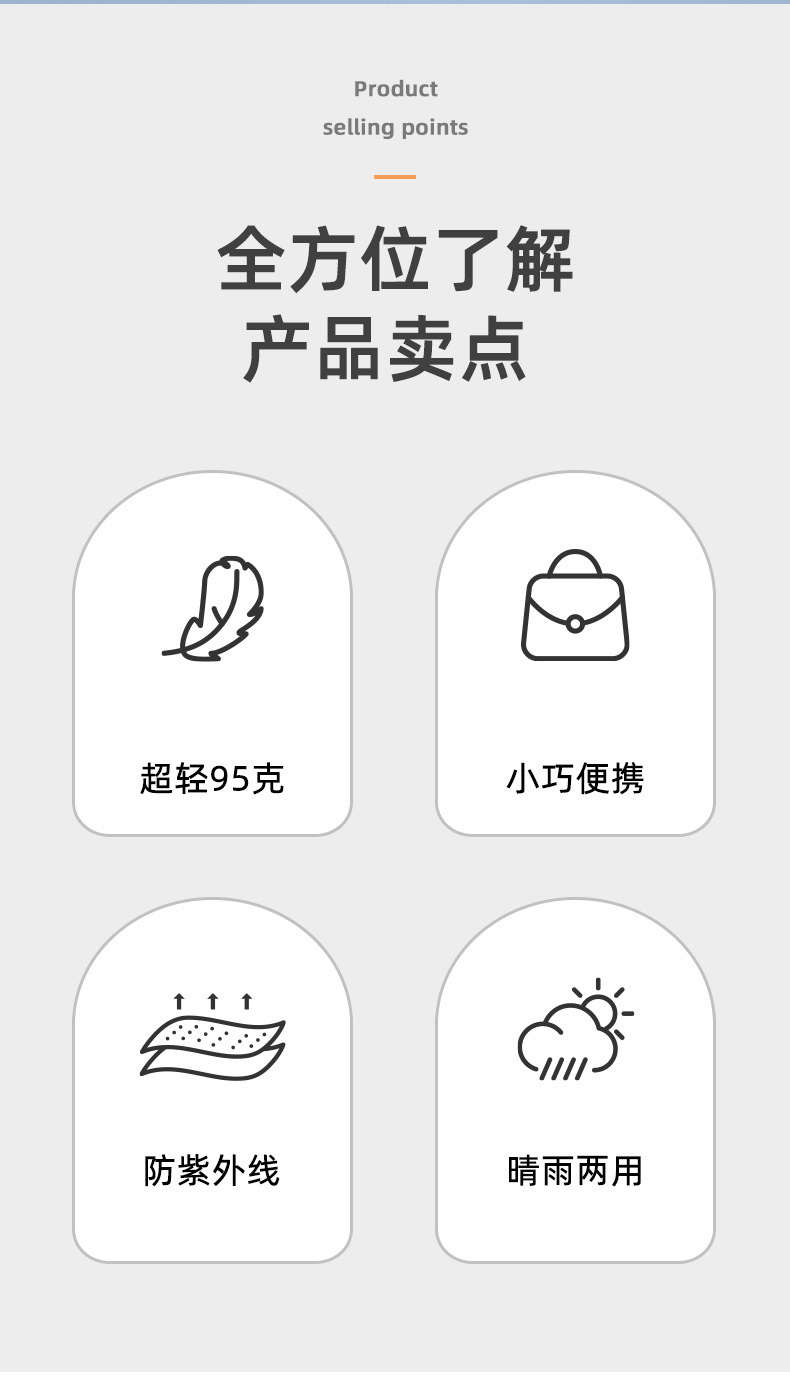 Product
selling points

全方位了解
产品卖点

超轻95克

小巧便携

防紫外线

晴雨两用