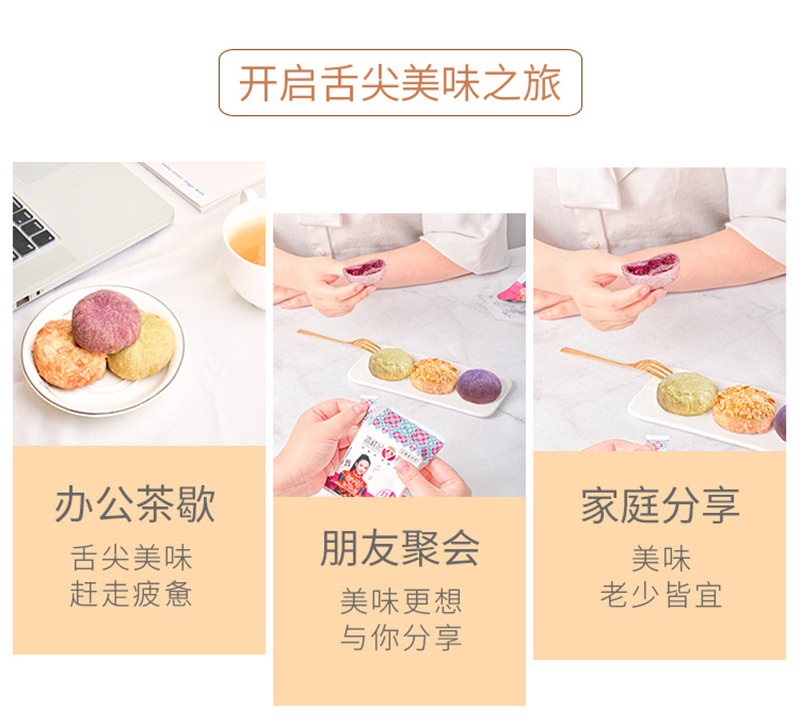 开启舌尖美味之旅

办公茶歇
舌尖美味
赶走疲惫

朋友聚会
美味更想
与你分享

家庭分享
美味
老少皆宜