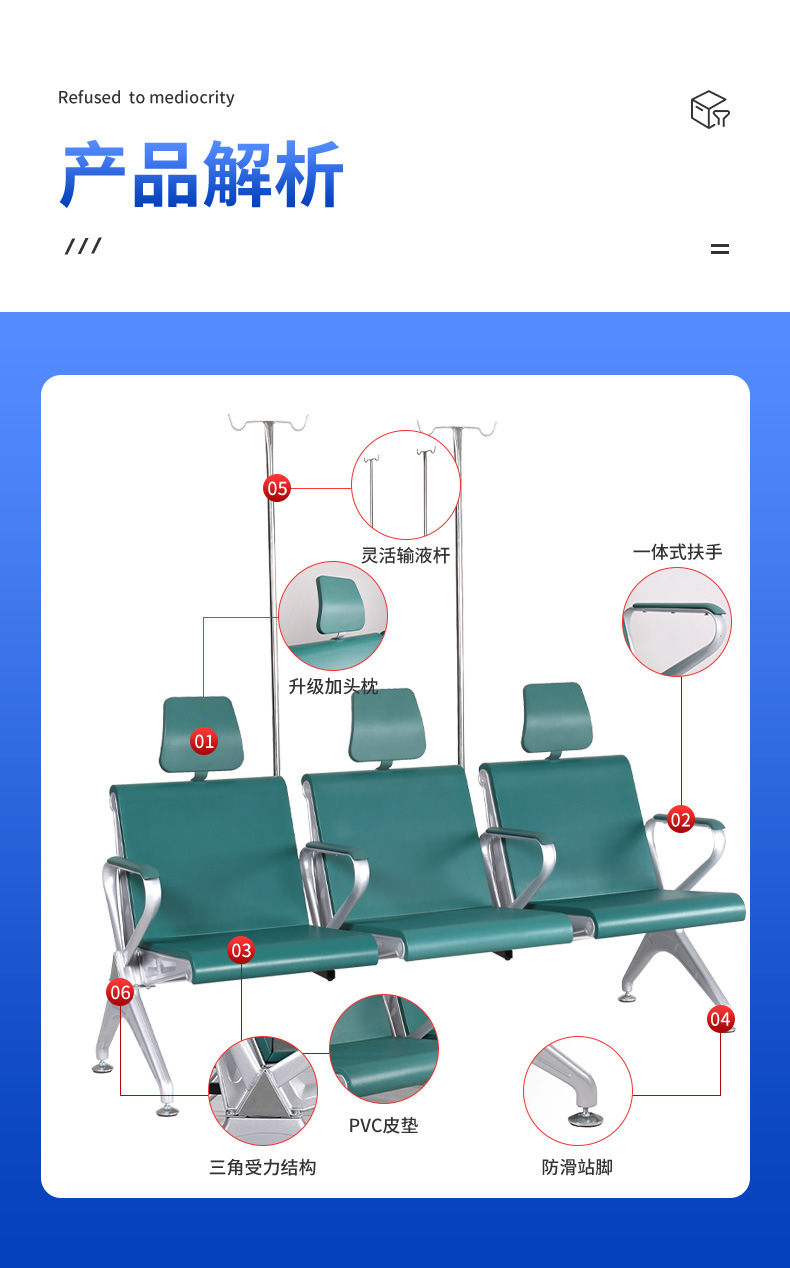 Refused to mediocrity

产品解析

///

05

灵活输液杆

一体式扶手

升级加头枕

01

02

03

06

04

PVC皮垫

三角受力结构

防滑站脚