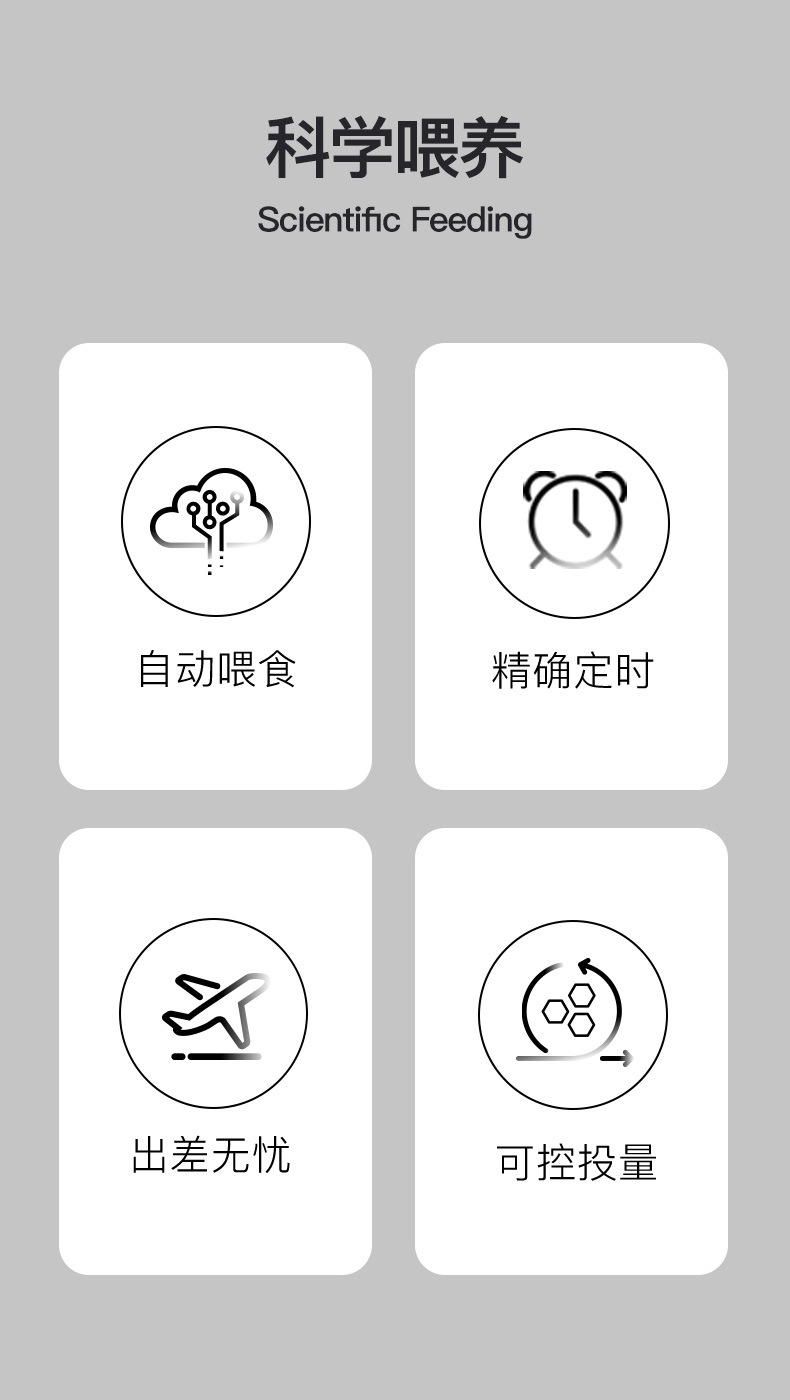 科学喂养
Scientific Feeding

自动喂食

精确定时

出差无忧

可控投量