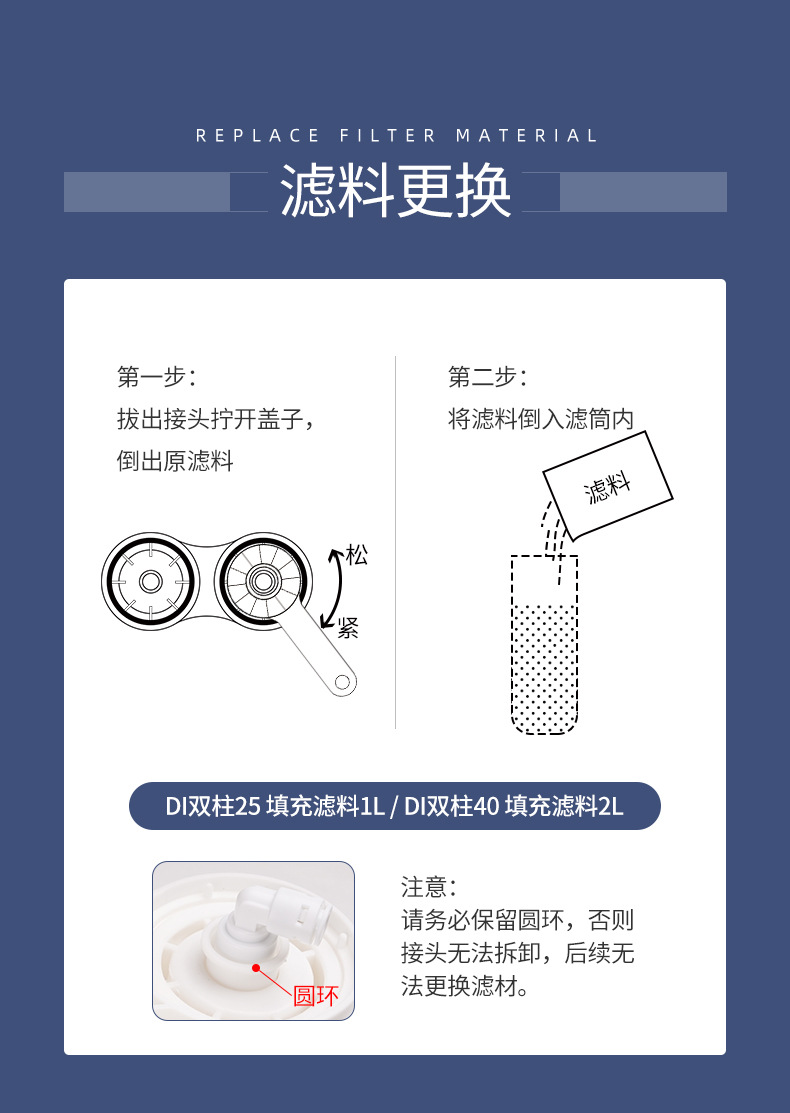 REPLACE FILTER MATERIAL

滤料更换

第一步：
拔出接头拧开盖子，
倒出原滤料

松
紧

第二步：
将滤料倒入滤筒内

滤料

DI双柱25 填充滤料1L / DI双柱40 填充滤料2L

圆环

注意：
请务必保留圆环，否则接头无法拆卸，后续无法更换滤材。