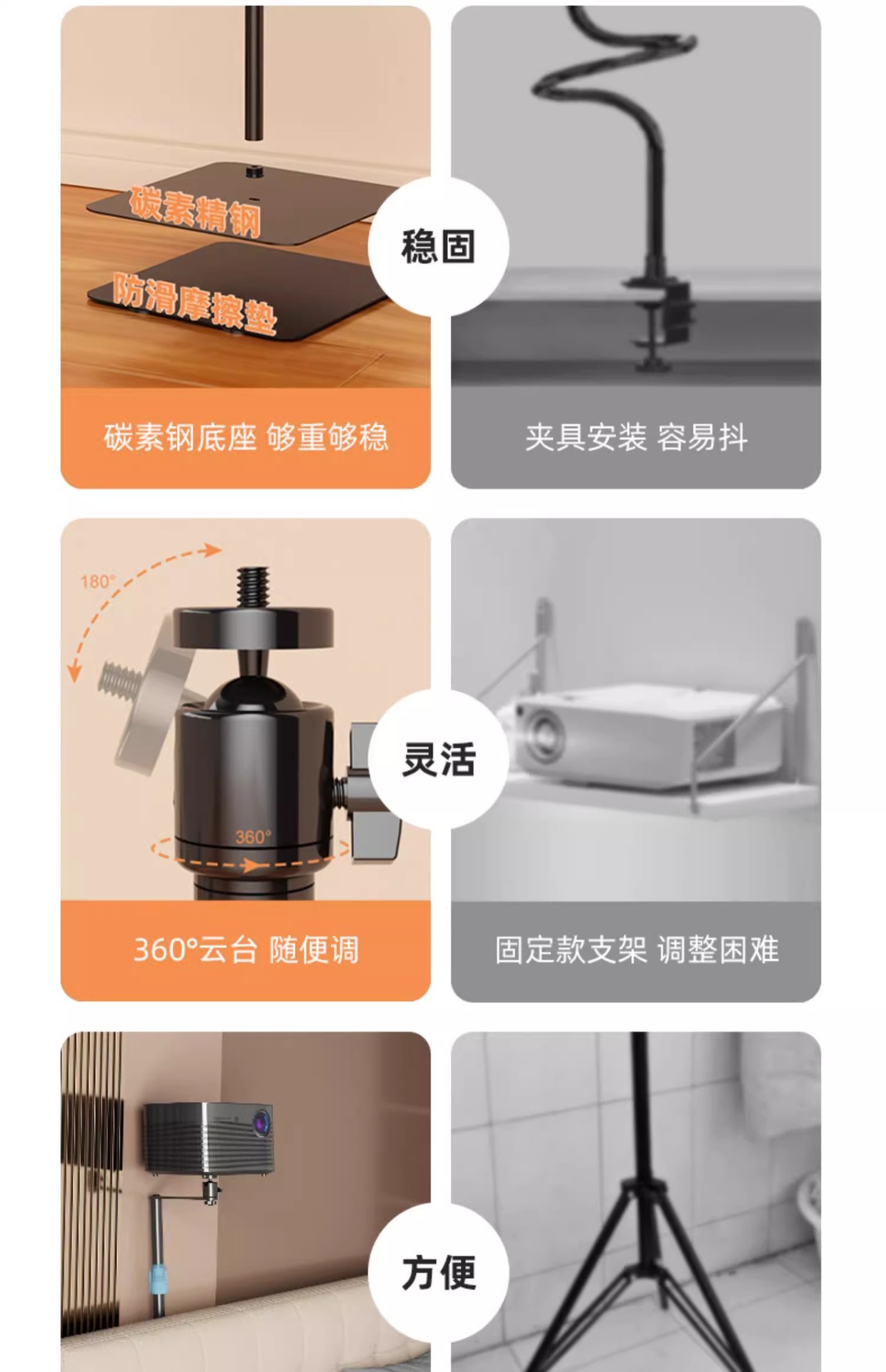 碳素精钢

防滑摩擦垫

稳固

碳素钢底座 够重够稳

夹具安装 容易抖

180°

360°

灵活

360°云台 随便调

固定款支架 调整困难

方便