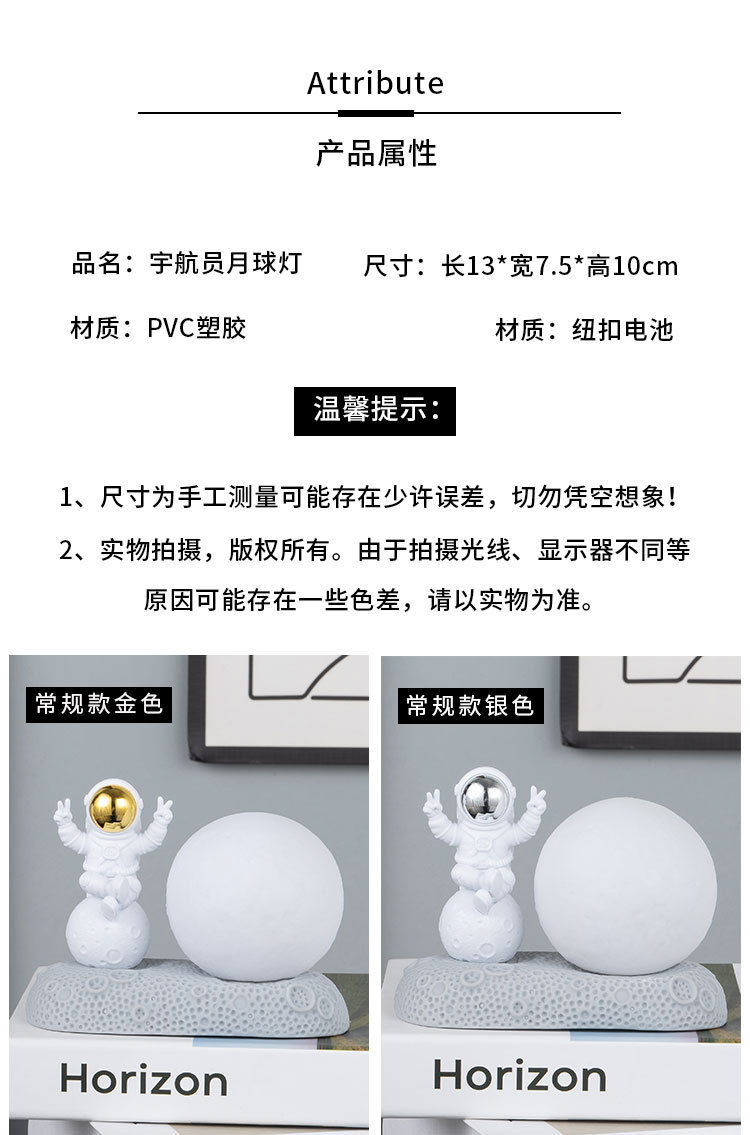 Attribute

产品属性

品名：宇航员月球灯

尺寸：长13*宽7.5*高10cm

材质：PVC塑胶

材质：纽扣电池

温馨提示：

1、尺寸为手工测量可能存在少许误差，切勿凭空想象！

2、实物拍摄，版权所有。由于拍摄光线、显示器不同等原因可能存在一些色差，请以实物为准。

常规款金色

Horizon

常规款银色

Horizon