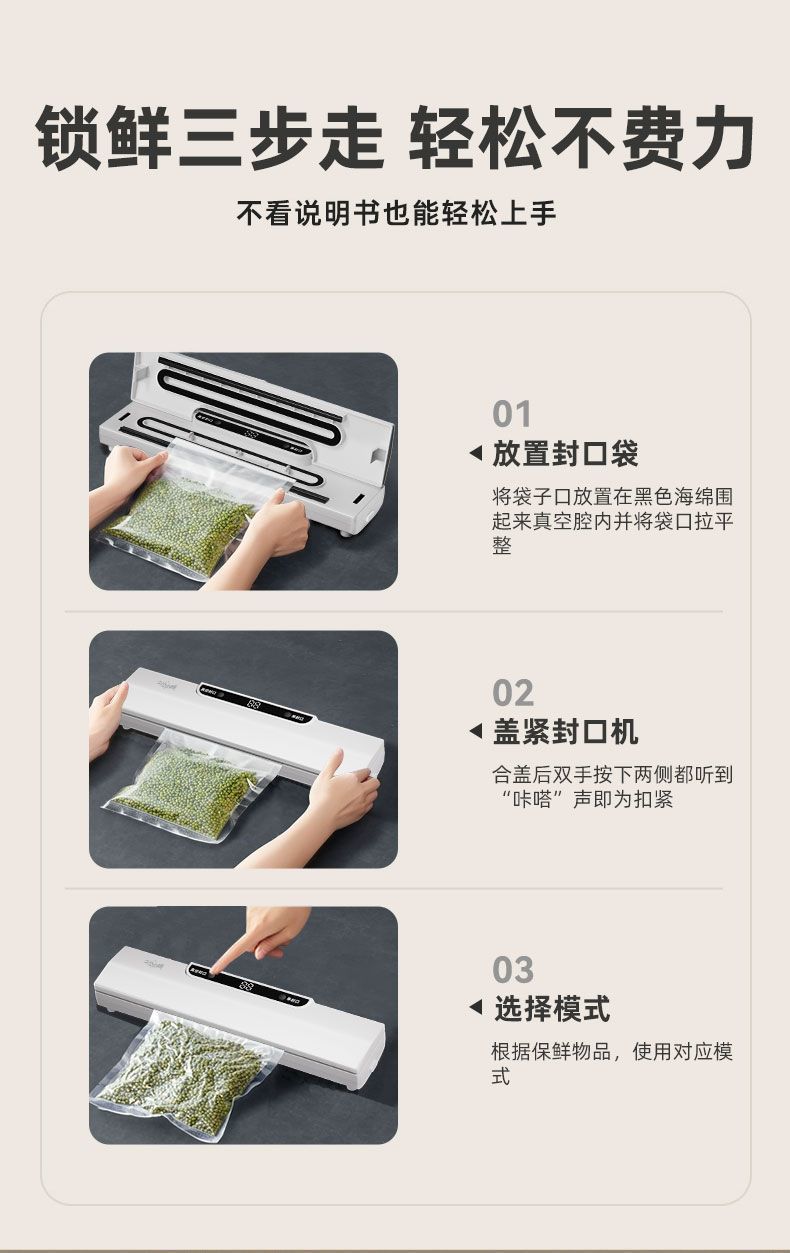 锁鲜三步走 轻松不费力

不看说明书也能轻松上手

01
放置封口袋
将袋子口放置在黑色海绵围起来真空腔内并将袋口拉平整

02
盖紧封口机
合盖后双手按下两侧都听到“咔嗒”声即为扣紧

03
选择模式
根据保鲜物品，使用对应模式