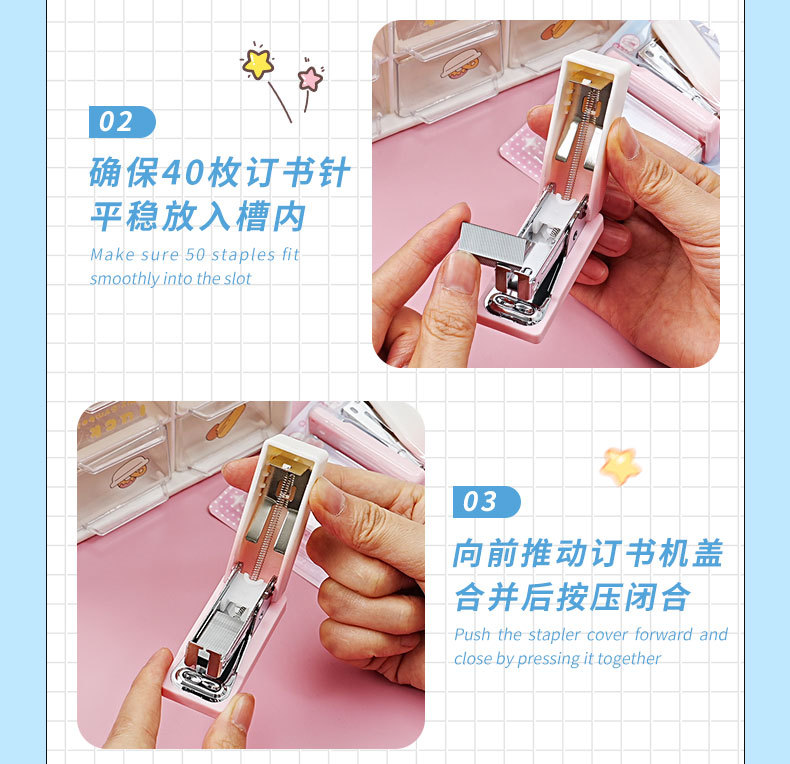 02

确保40枚订书针平稳放入槽内

Make sure 50 staples fit smoothly into the slot

03

向前推动订书机盖合并后按压闭合

Push the stapler cover forward and close by pressing it together