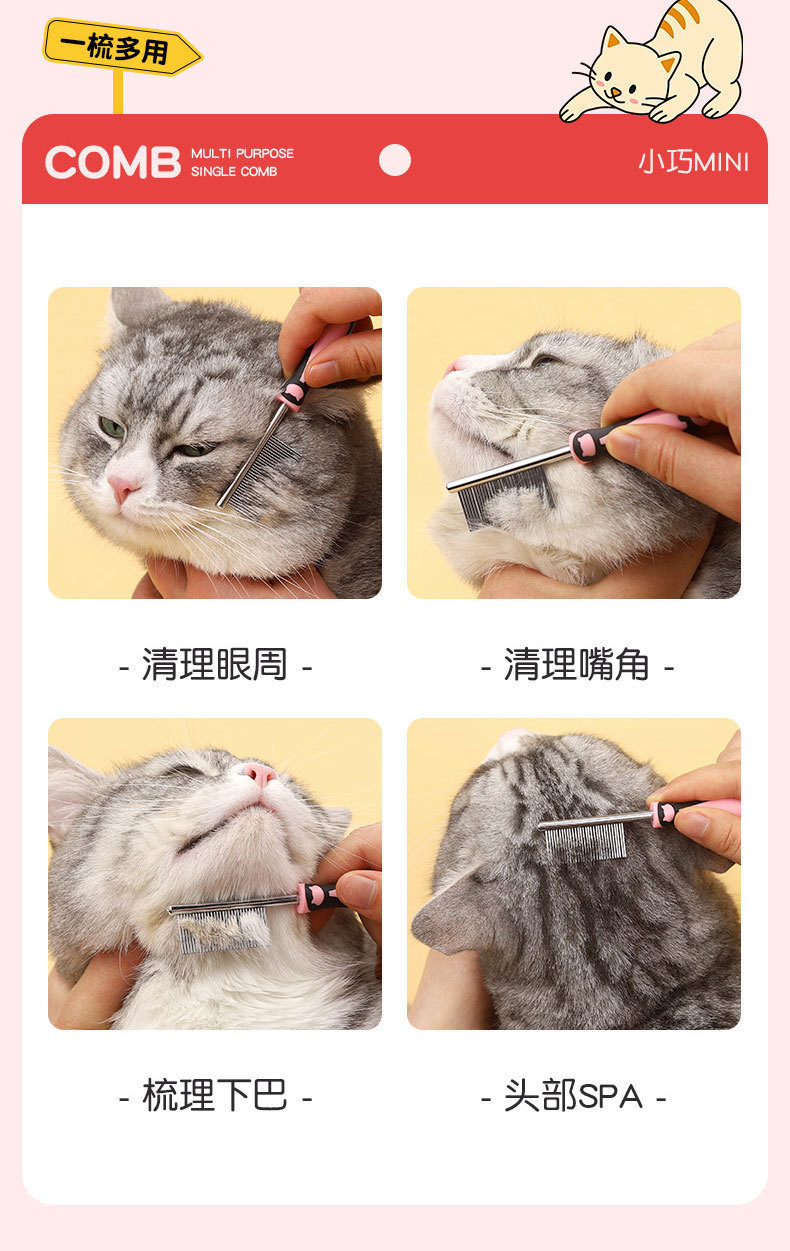 一梳多用

COMB MULTI PURPOSE SINGLE COMB

小巧MINI

- 清理眼周 -

- 清理嘴角 -

- 梳理下巴 -

- 头部SPA -