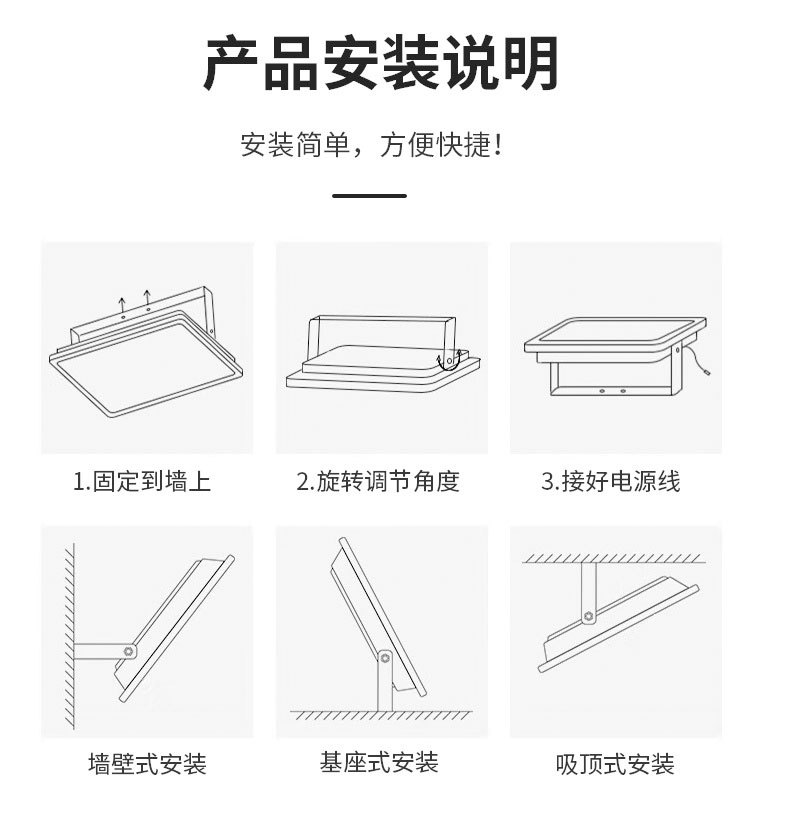 产品安装说明

安装简单，方便快捷！

1.固定到墙上

2.旋转调节角度

3.接好电源线

墙壁式安装

基座式安装

吸顶式安装