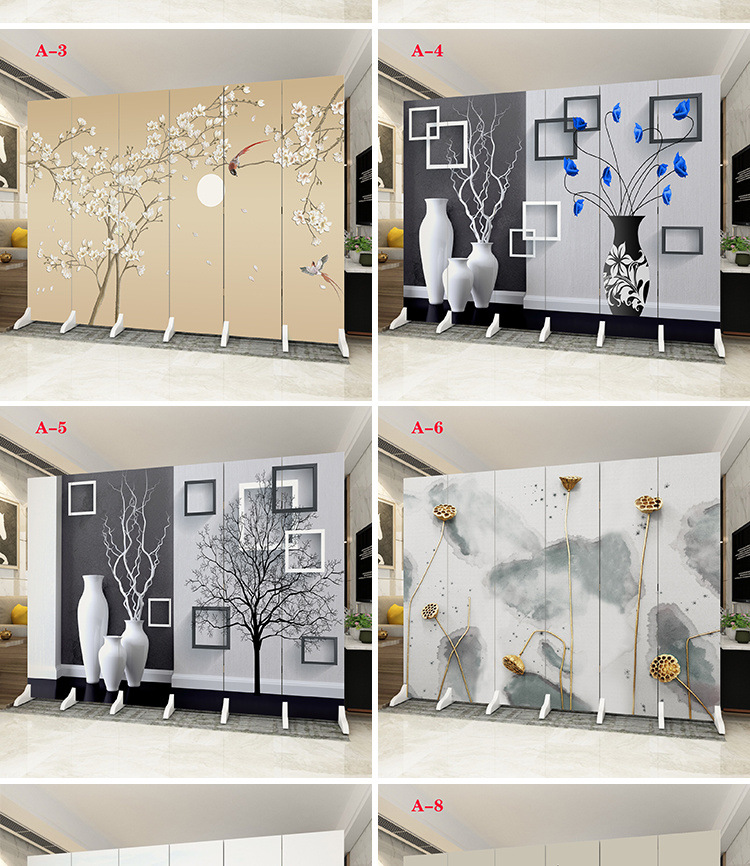 A-3

A-4

A-5

A-6

A-8