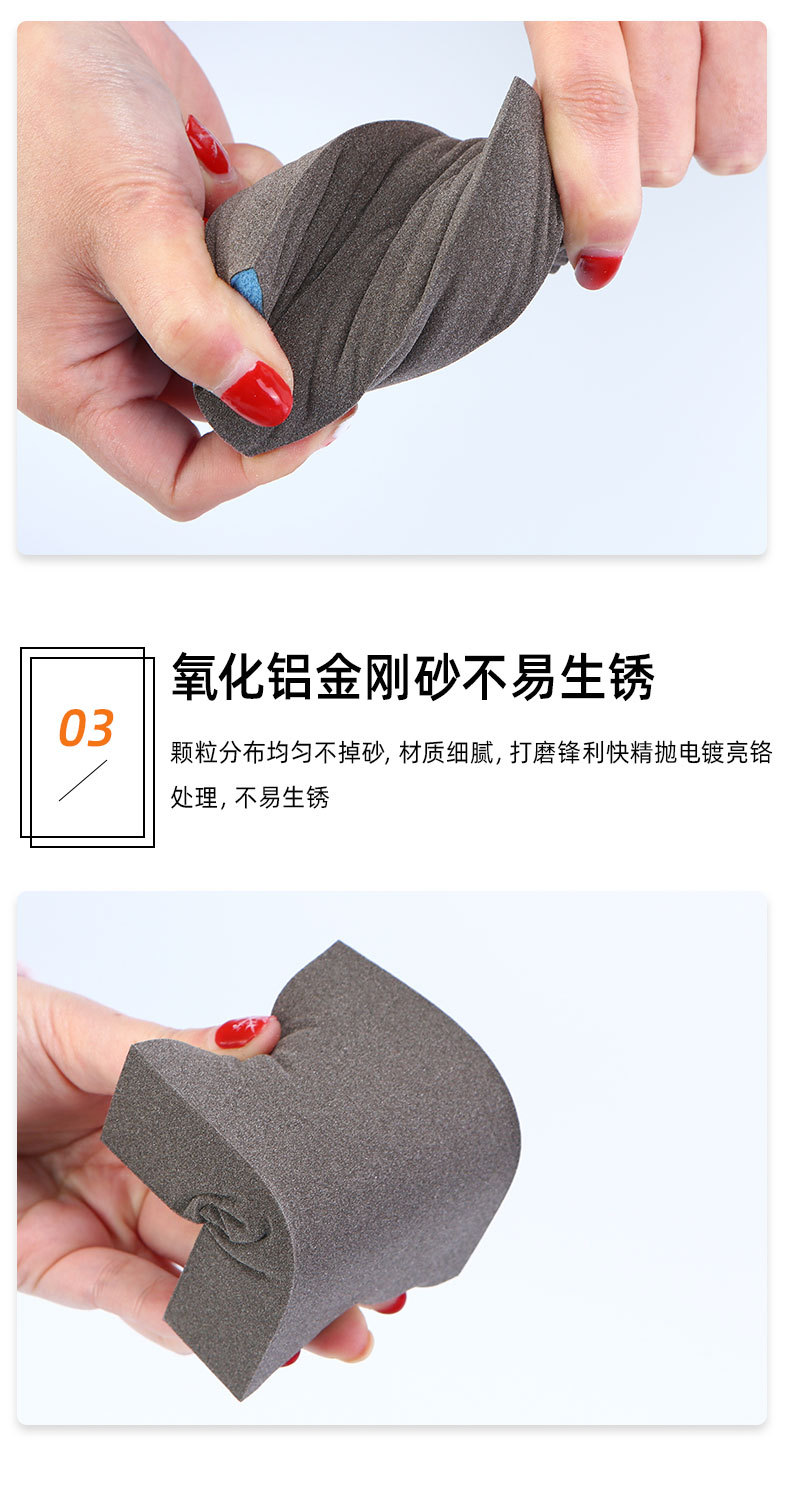 03

氧化铝金刚砂不易生锈

颗粒分布均匀不掉砂, 材质细腻, 打磨锋利快精抛电镀亮铬处理, 不易生锈