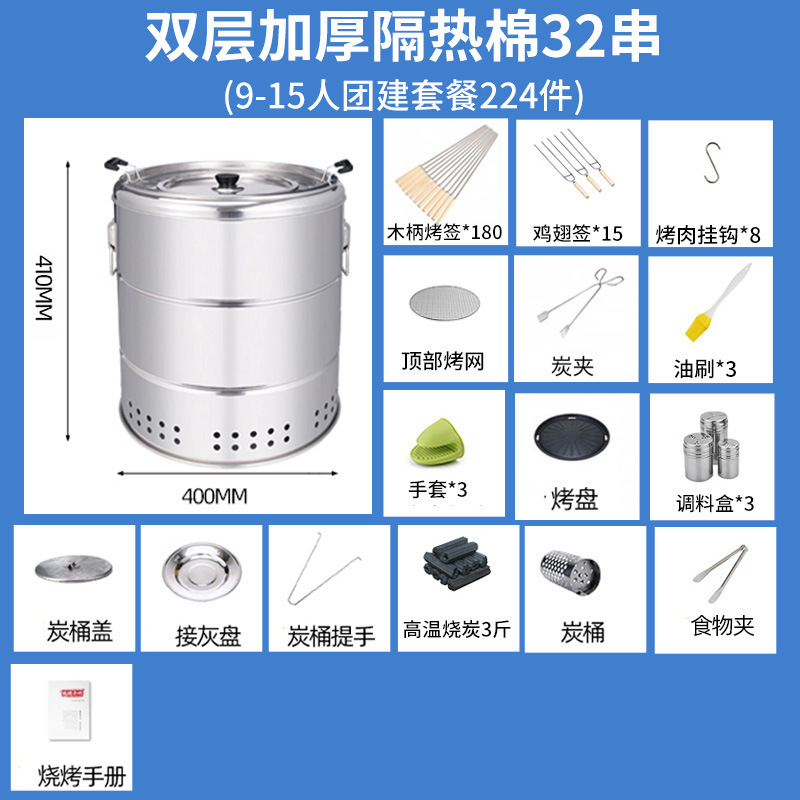 双层加厚隔热棉32串
(9-15人团建套餐224件)

410MM

400MM

木柄烤签*180

鸡翅签*15

烤肉挂钩*8

顶部烤网

炭夹

油刷*3

手套*3

烤盘

调料盒*3

炭桶盖

接灰盘

炭桶提手

高温烧炭3斤

炭桶

食物夹

烧烤手册