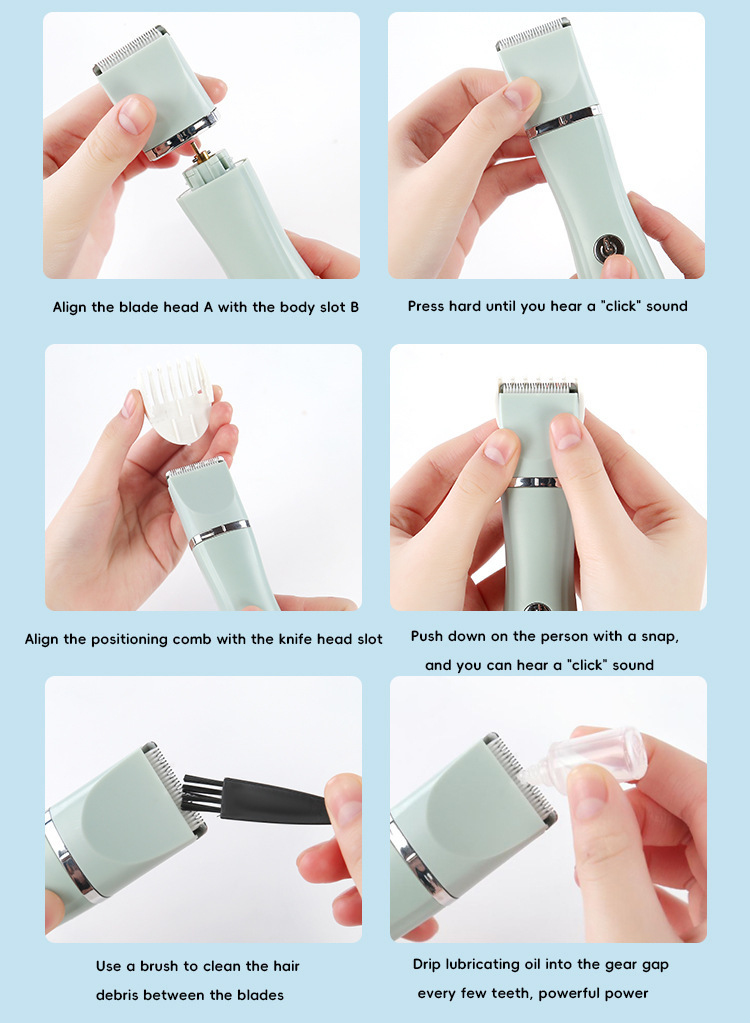 Align the blade head A with the body slot B

Press hard until you hear a "click" sound

Align the positioning comb with the knife head slot

Push down on the person with a snap, and you can hear a "click" sound

Use a brush to clean the hair debris between the blades

Drip lubricating oil into the gear gap every few teeth, powerful power