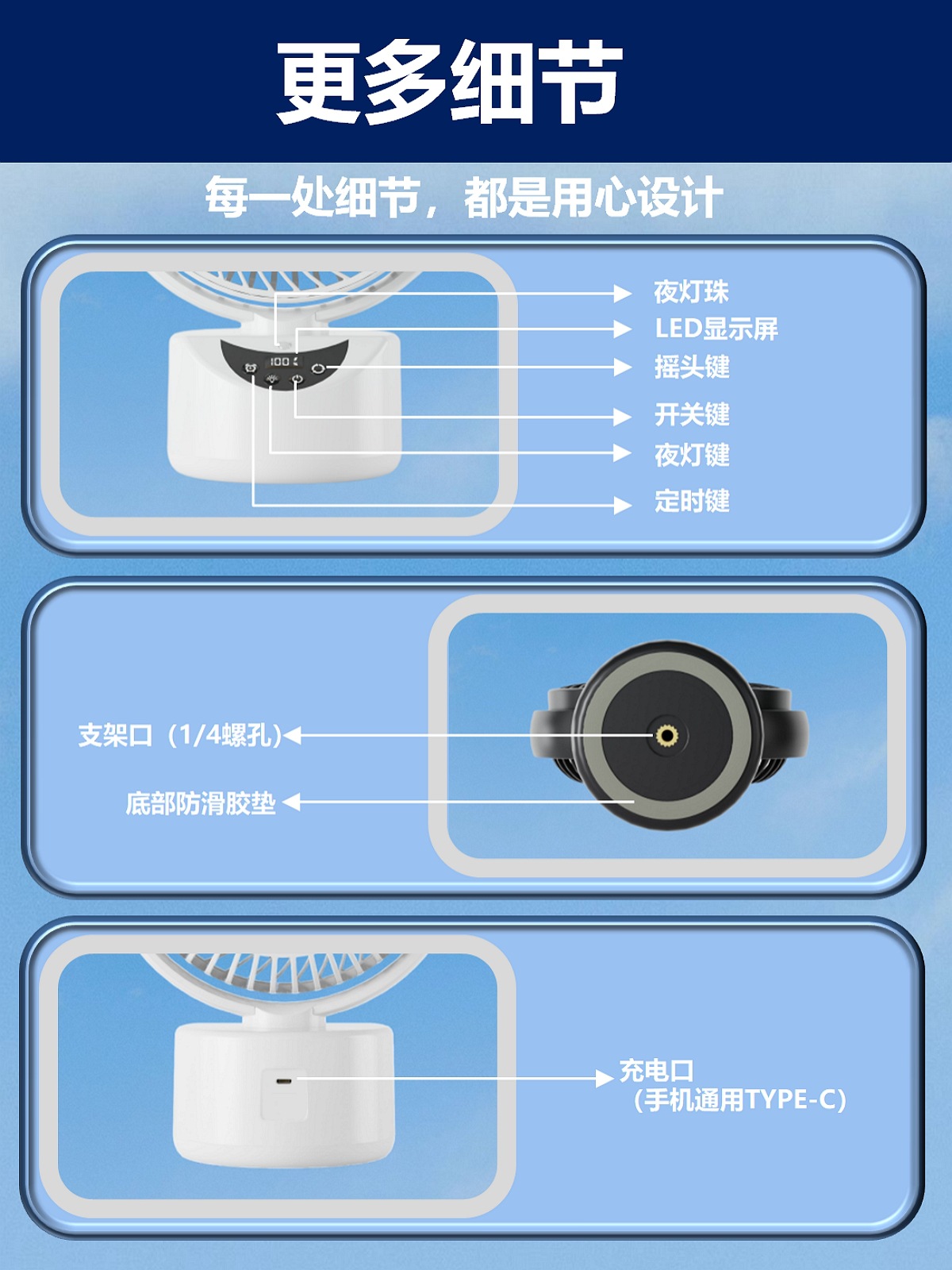 更多细节

每一处细节，都是用心设计

100

夜灯珠
LED显示屏
摇头键
开关键
夜灯键
定时键

支架口（1/4螺孔）
底部防滑胶垫

充电口
（手机通用TYPE-C）