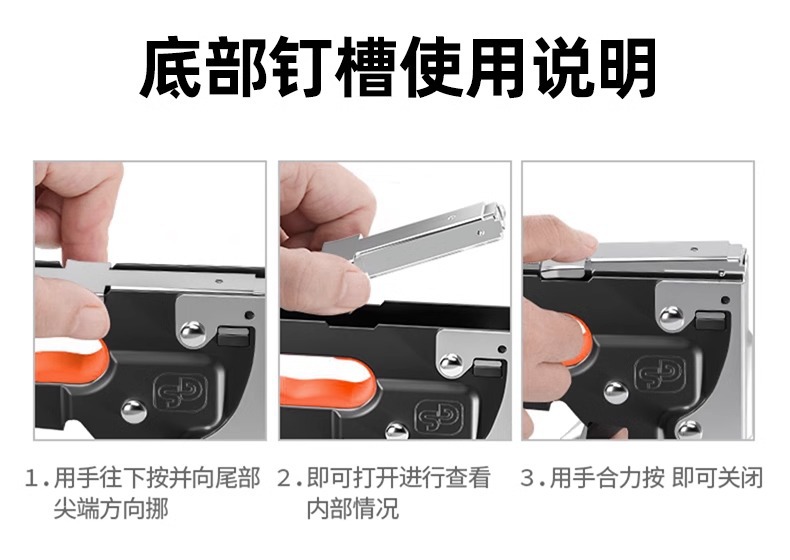 底部钉槽使用说明

1.用手往下按并向尾部尖端方向挪

2.即可打开进行查看内部情况

3.用手合力按 即可关闭