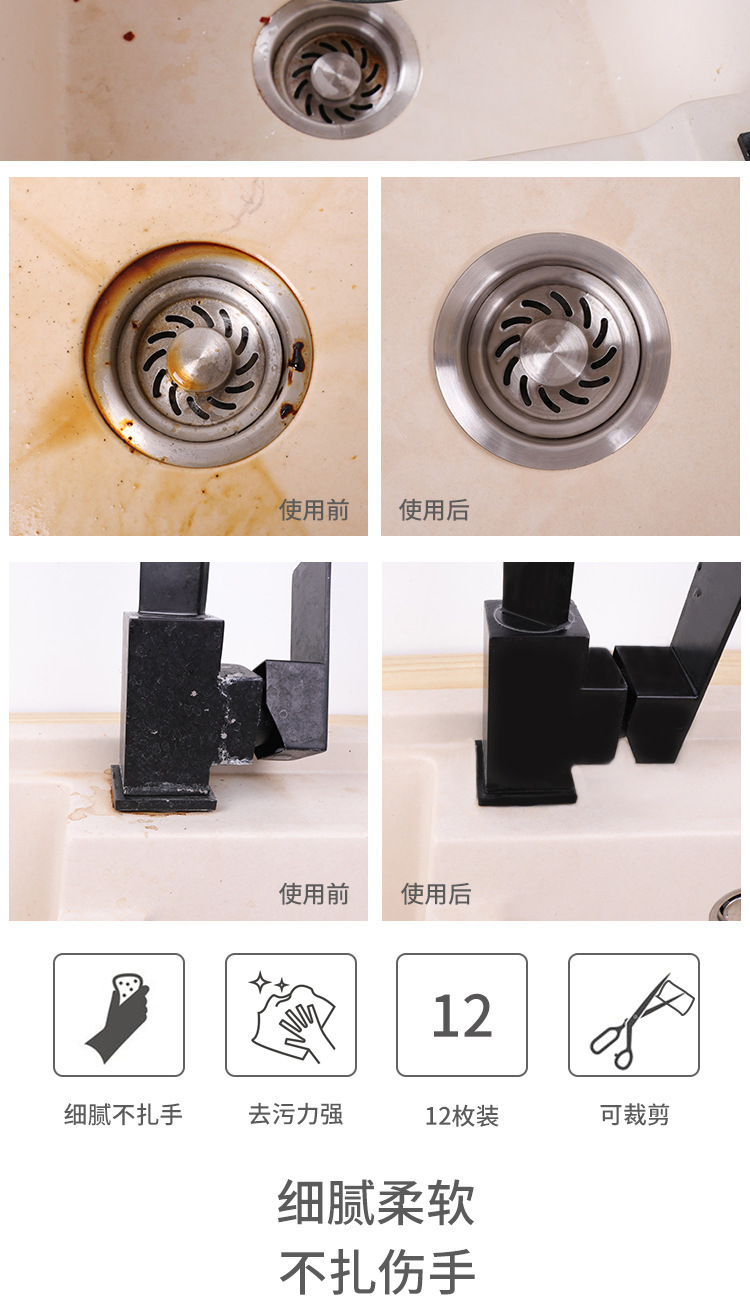 使用前

使用后

使用前

使用后

细腻不扎手

去污力强

12

12枚装

可裁剪

细腻柔软
不扎伤手