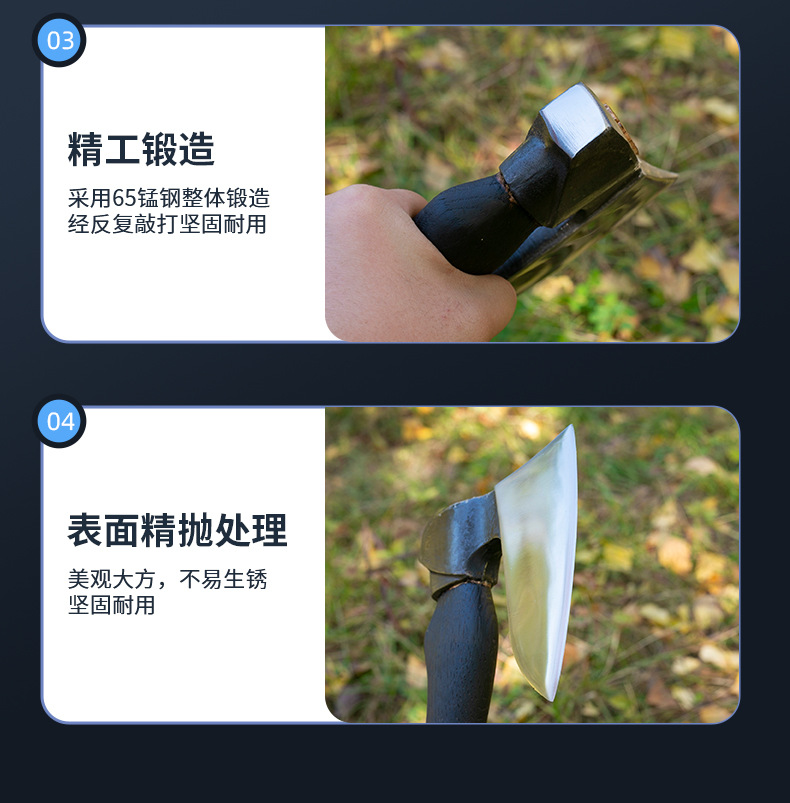 03

精工锻造

采用65锰钢整体锻造
经反复敲打坚固耐用

04

表面精抛处理

美观大方，不易生锈
坚固耐用