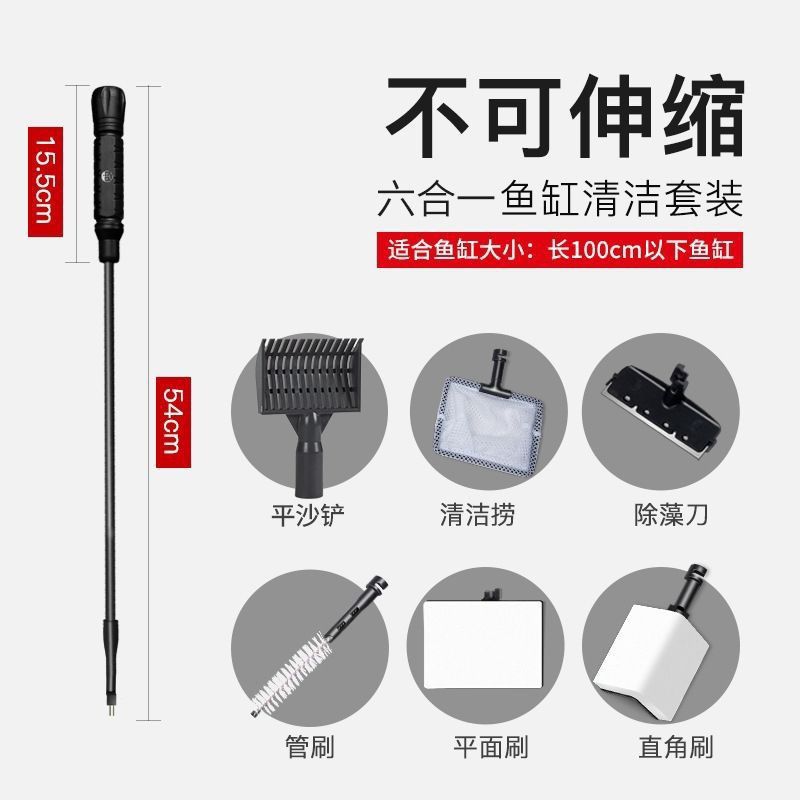 15.5cm

54cm

不可伸缩

六合一鱼缸清洁套装

适合鱼缸大小：长100cm以下鱼缸

平沙铲

清洁捞

除藻刀

管刷

平面刷

直角刷