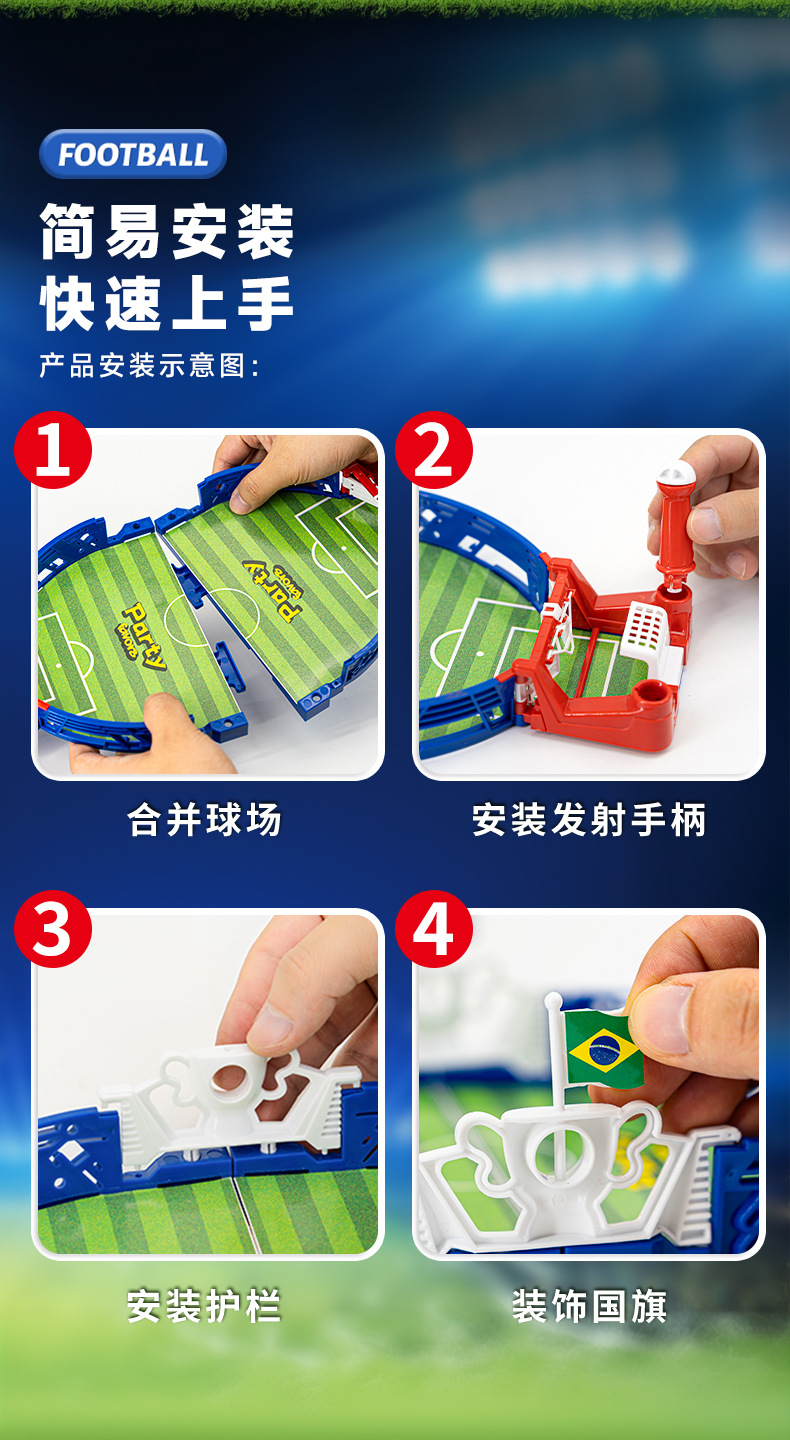 FOOTBALL

简易安装
快速上手

产品安装示意图:

1

Party Favors

Party Favors

合并球场

2

安装发射手柄

3

安装护栏

4

装饰国旗