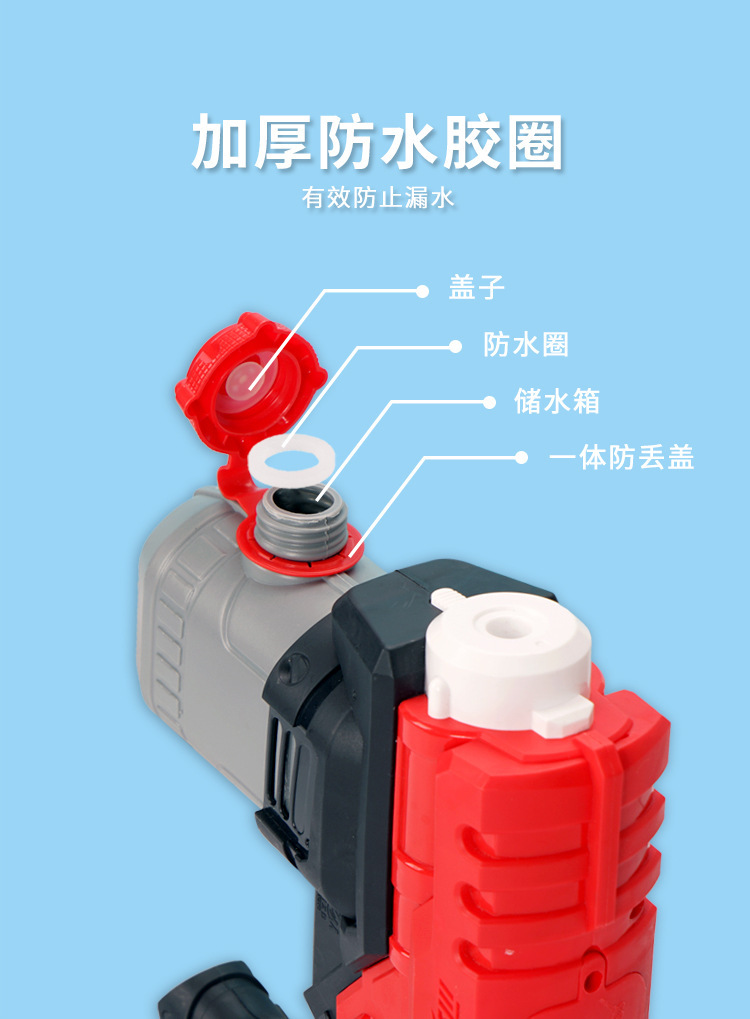 加厚防水胶圈
有效防止漏水

盖子
防水圈
储水箱
一体防丢盖