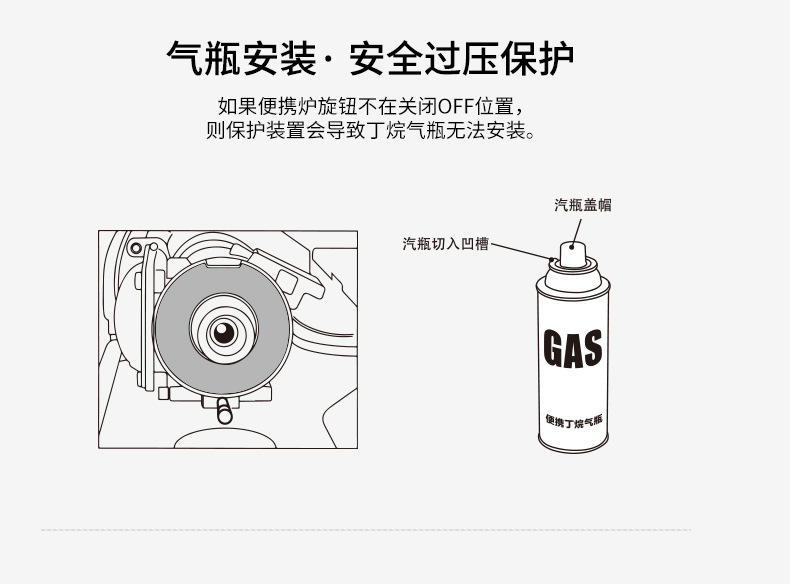 气瓶安装· 安全过压保护

如果便携炉旋钮不在关闭OFF位置，
则保护装置会导致丁烷气瓶无法安装。

汽瓶盖帽

汽瓶切入凹槽

GAS

便携丁烷气瓶