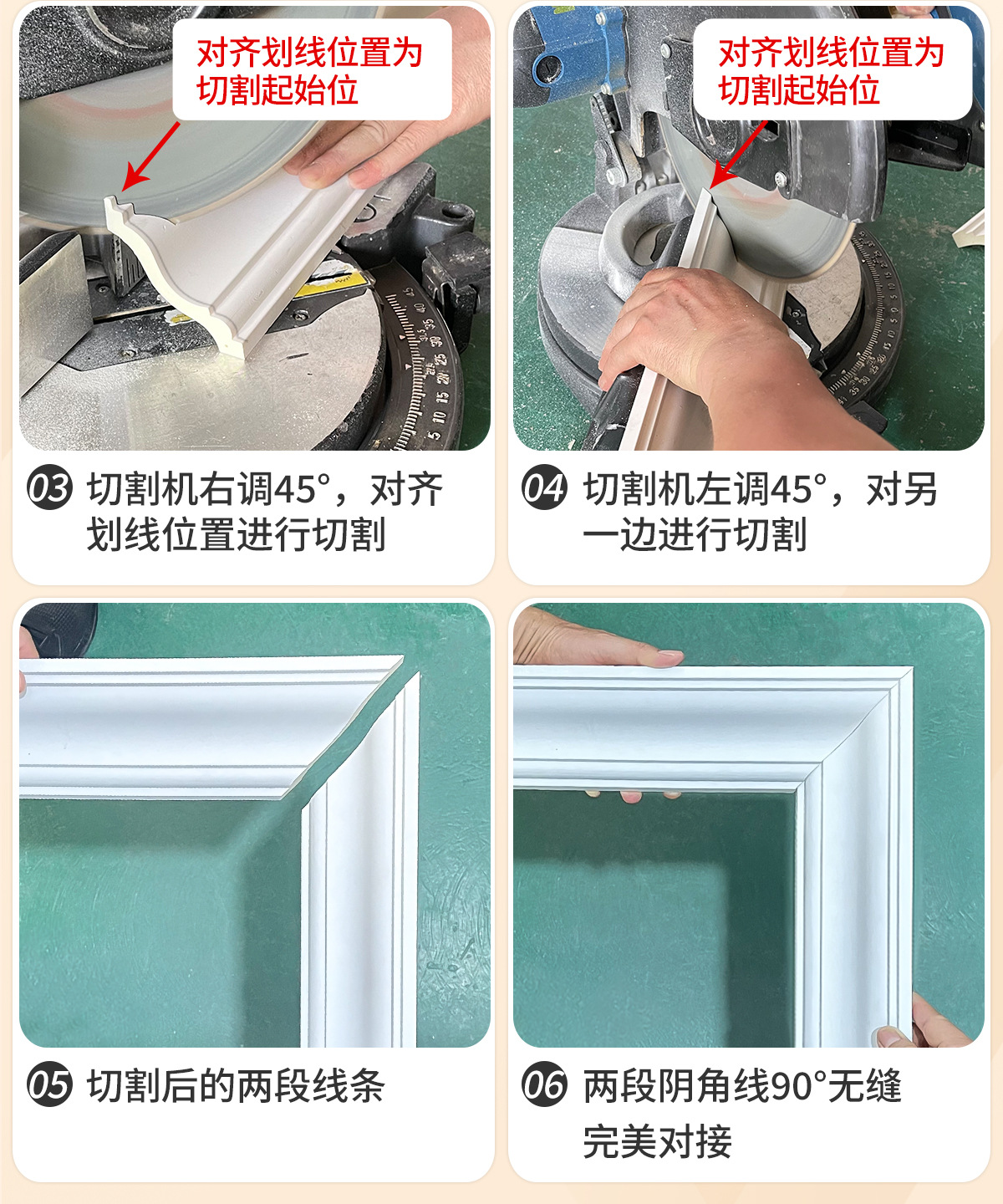 对齐划线位置为切割起始位

03 切割机右调45°，对齐划线位置进行切割

对齐划线位置为切割起始位

04 切割机左调45°，对另一边进行切割

05 切割后的两段线条

06 两段阴角线90°无缝完美对接