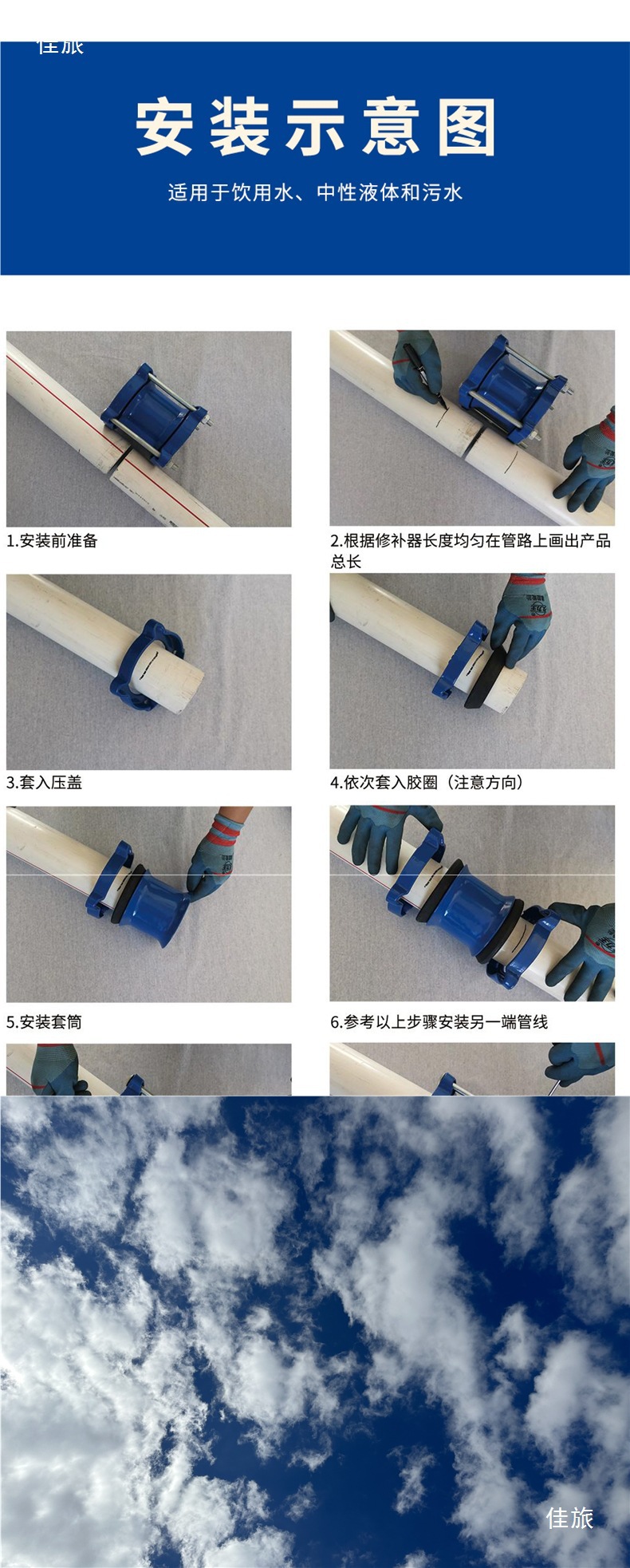 佳旅

安装示意图

适用于饮用水、中性液体和污水

1.安装前准备

2.根据修补器长度均匀在管路上画出产品总长

3.套入压盖

4.依次套入胶圈（注意方向）

5.安装套筒

6.参考以上步骤安装另一端管线

佳旅