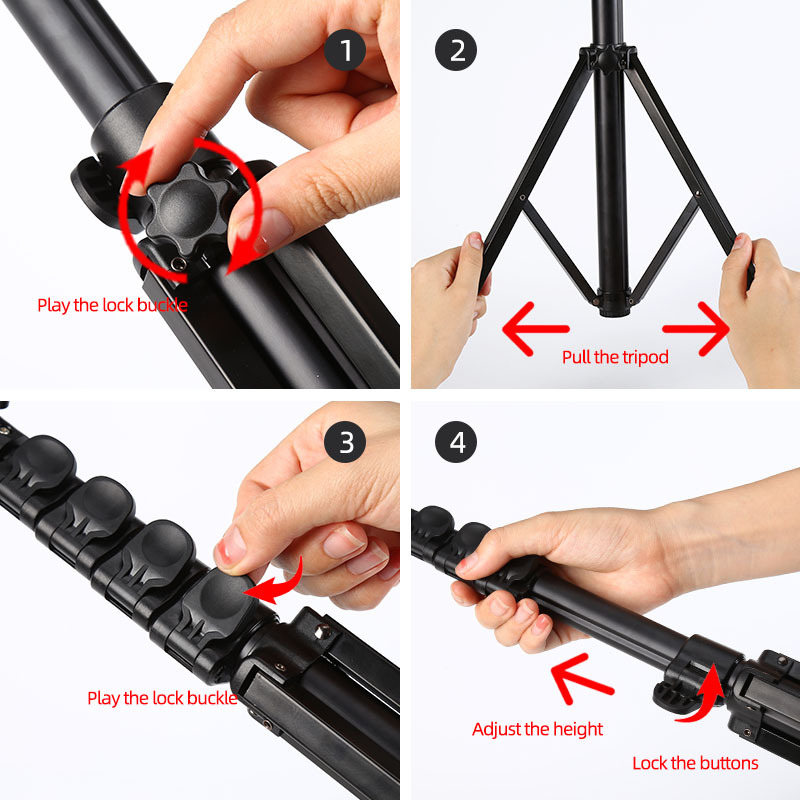 1

Play the lock buckle

2

Pull the tripod

3

Play the lock buckle

4

Adjust the height

Lock the buttons