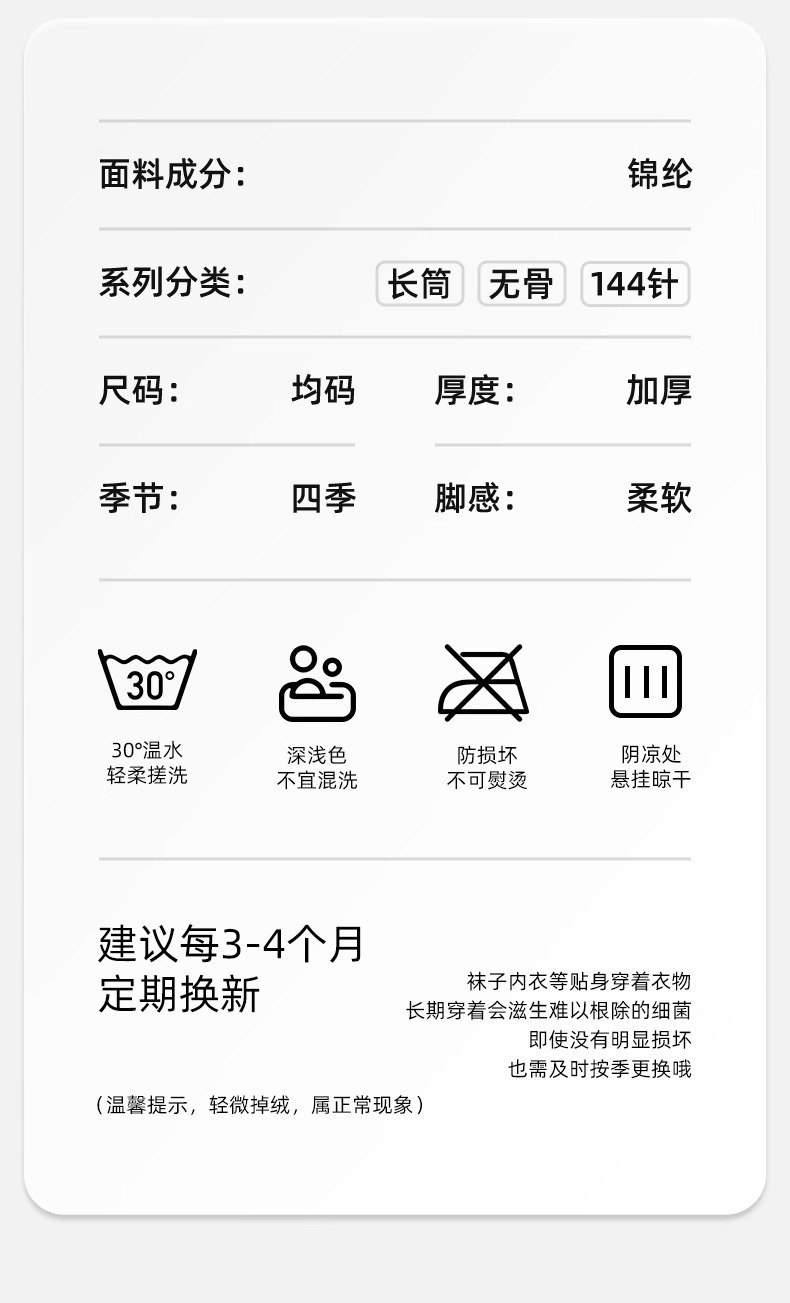 面料成分：
锦纶

系列分类：
长筒 无骨 144针

尺码：
均码
厚度：
加厚

季节：
四季
脚感：
柔软

30°

30°温水
轻柔搓洗

深浅色
不宜混洗

防损坏
不可熨烫

阴凉处
悬挂晾干

建议每3-4个月
定期换新

袜子内衣等贴身穿着衣物
长期穿着会滋生难以根除的细菌
即使没有明显损坏
也需及时按季更换哦

（温馨提示，轻微掉绒，属正常现象）