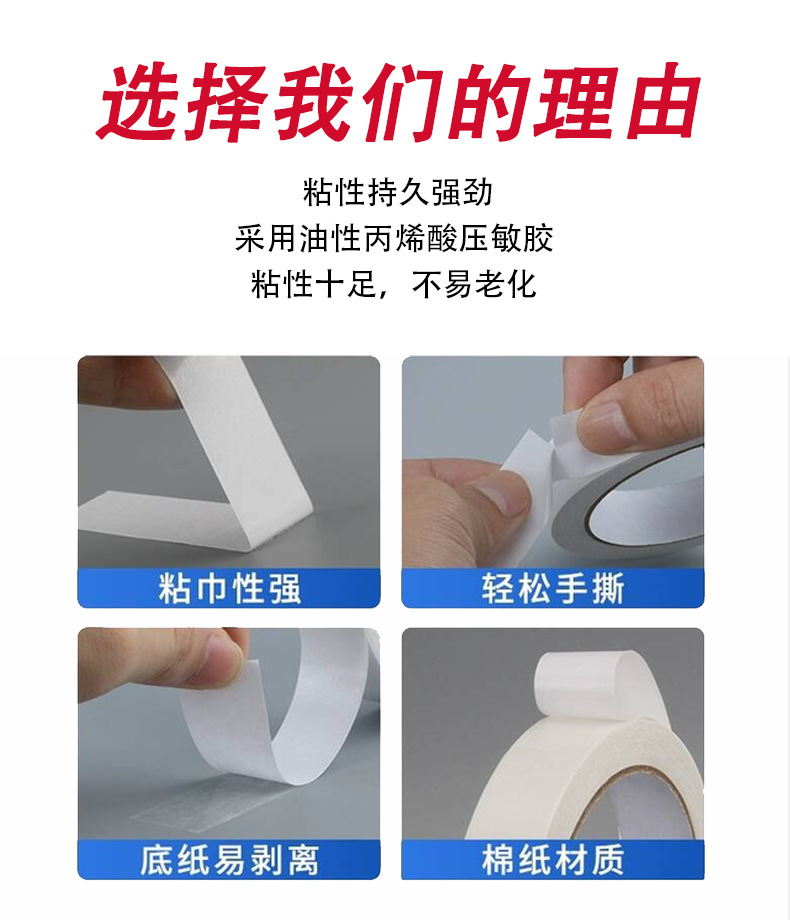 选择我们的理由

粘性持久强劲
采用油性丙烯酸压敏胶
粘性十足，不易老化

粘巾性强

轻松手撕

底纸易剥离

棉纸材质