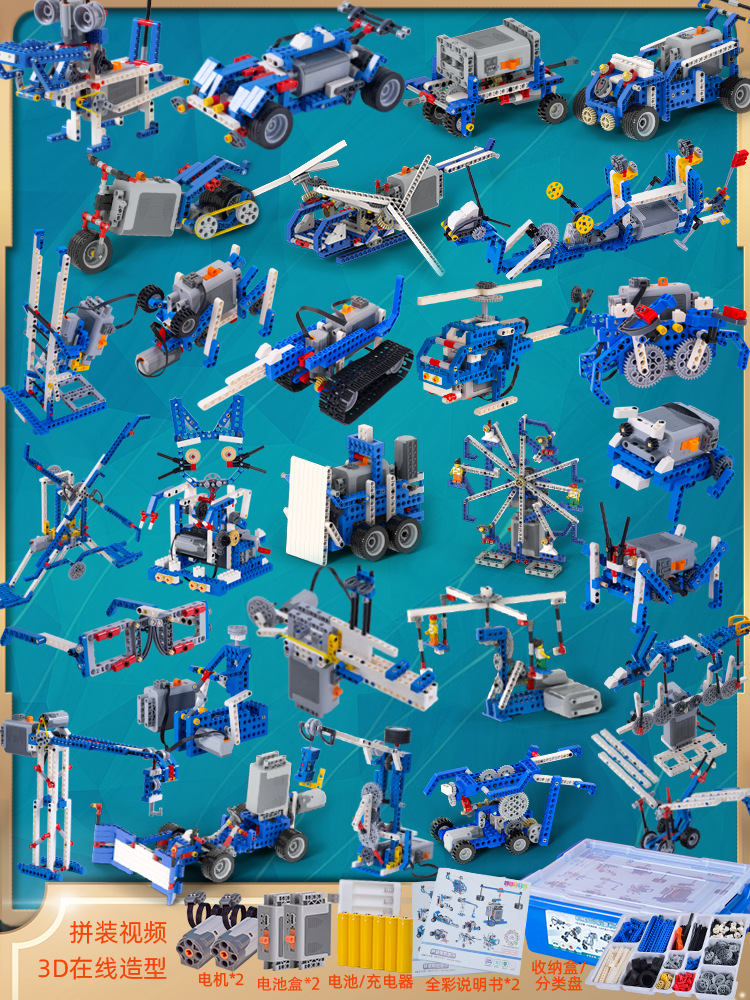 拼装视频
3D在线造型

电机*2
电池盒*2
电池/充电器
全彩说明书*2
收纳盒/分类盘