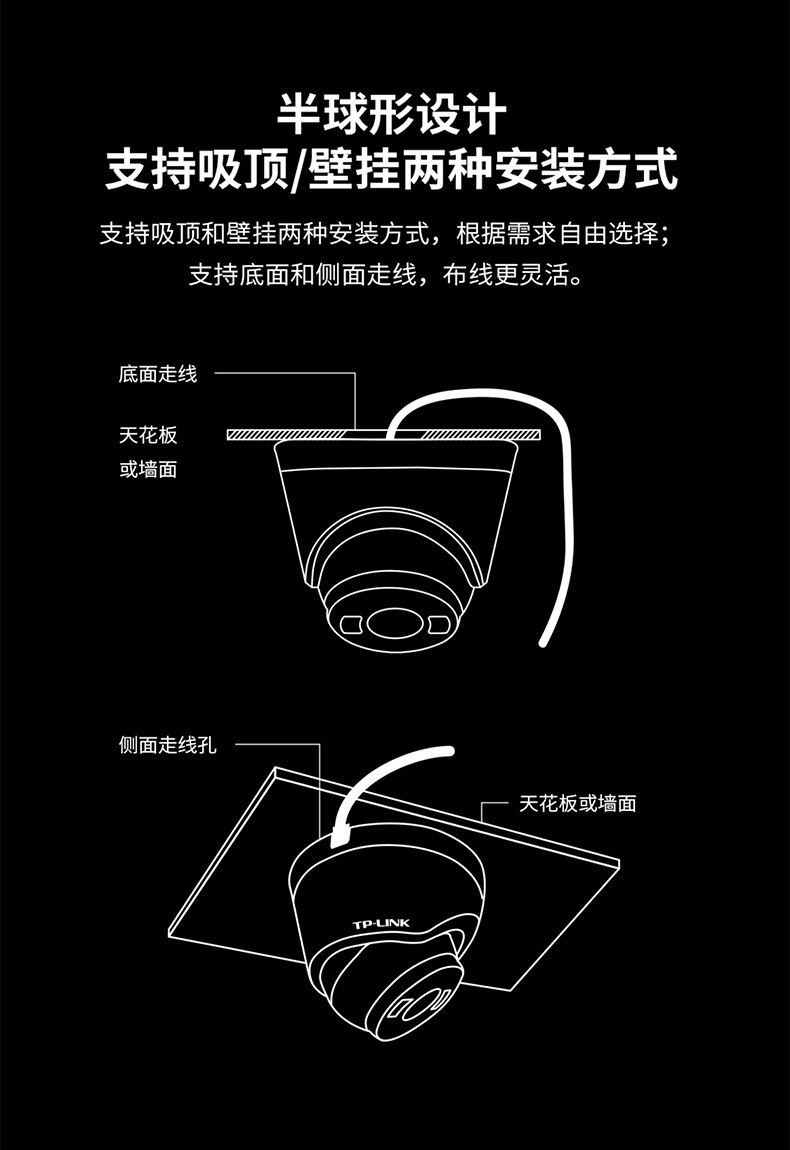 半球形设计
支持吸顶/壁挂两种安装方式

支持吸顶和壁挂两种安装方式，根据需求自由选择；
支持底面和侧面走线，布线更灵活。

底面走线

天花板
或墙面

侧面走线孔

天花板或墙面

TP-LINK