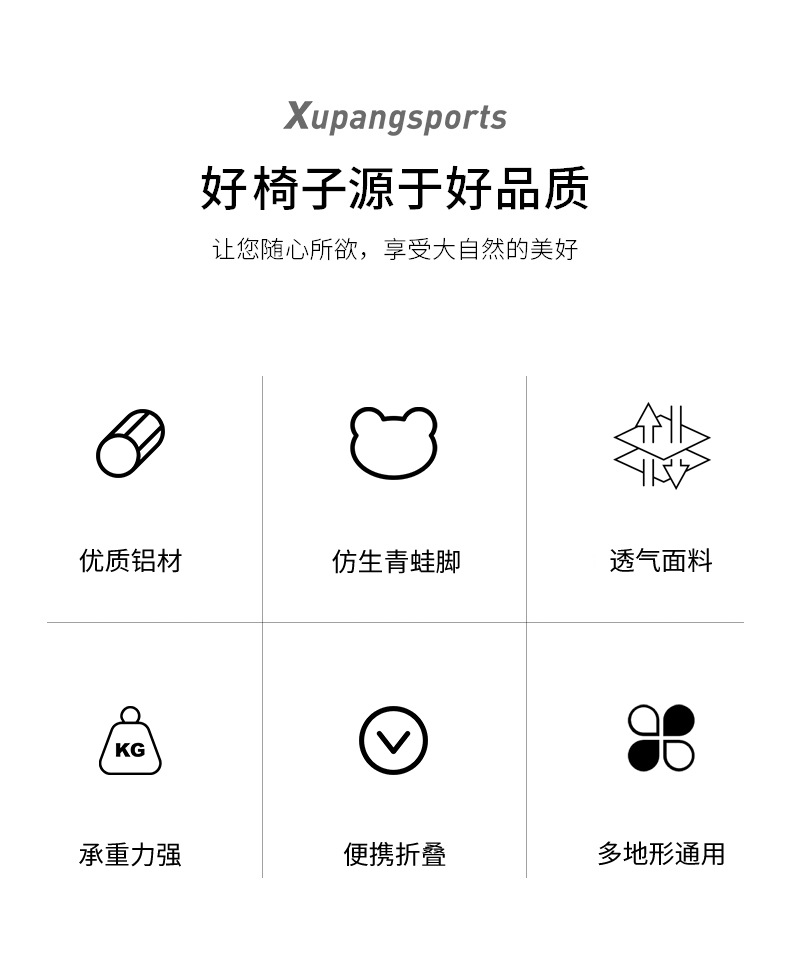 Xupangsports

好椅子源于好品质

让您随心所欲，享受大自然的美好

优质铝材

仿生青蛙脚

透气面料

KG

承重力强

便携折叠

多地形通用