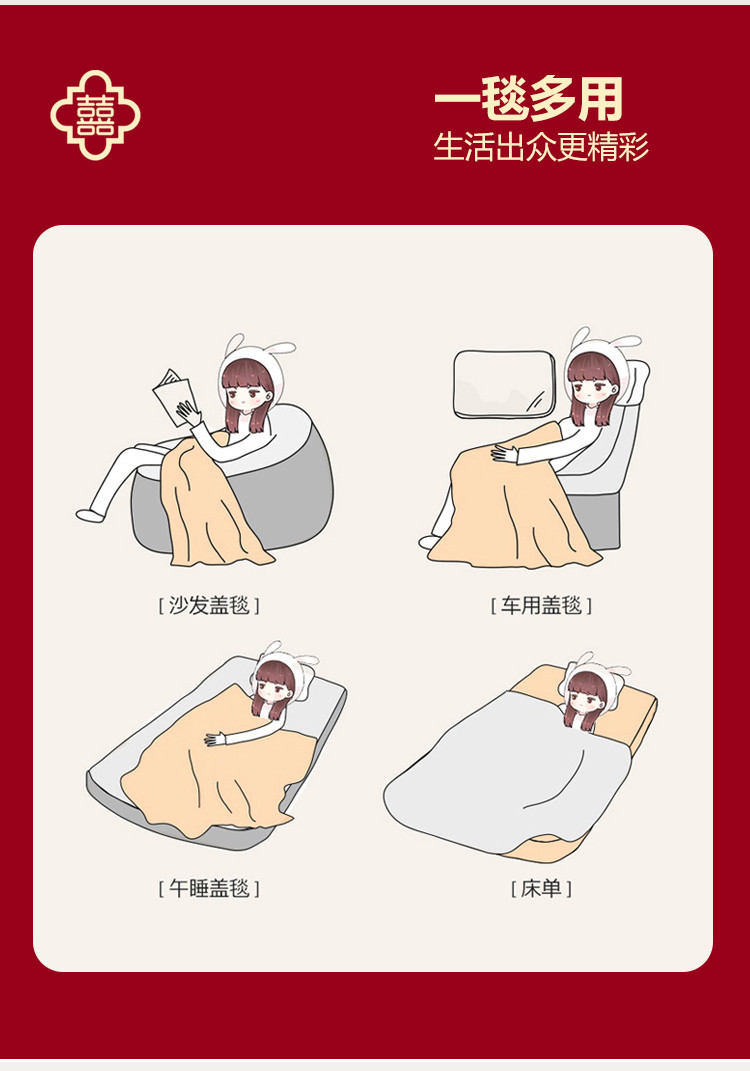 囍

一毯多用
生活出众更精彩

[ 沙发盖毯 ]

[ 车用盖毯 ]

[ 午睡盖毯 ]

[ 床单 ]