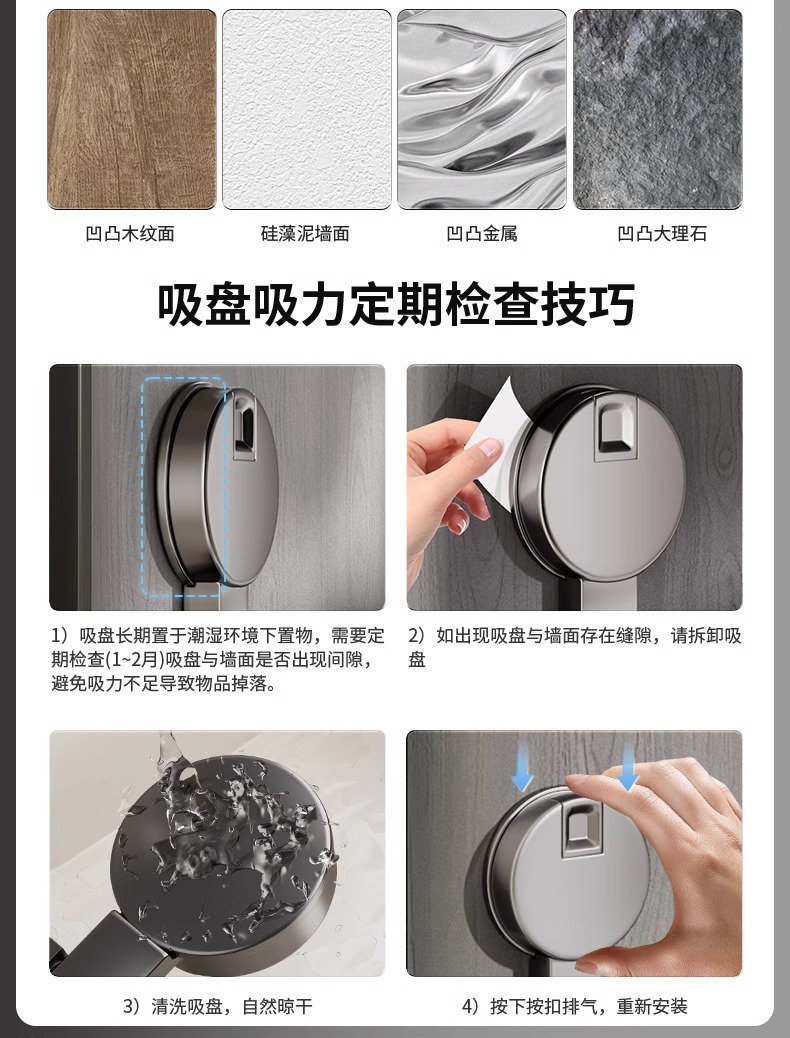 凹凸木纹面

硅藻泥墙面

凹凸金属

凹凸大理石

吸盘吸力定期检查技巧

1）吸盘长期置于潮湿环境下置物，需要定期检查(1~2月)吸盘与墙面是否出现间隙，避免吸力不足导致物品掉落。

2）如出现吸盘与墙面存在缝隙，请拆卸吸盘

3）清洗吸盘，自然晾干

4）按下按扣排气，重新安装