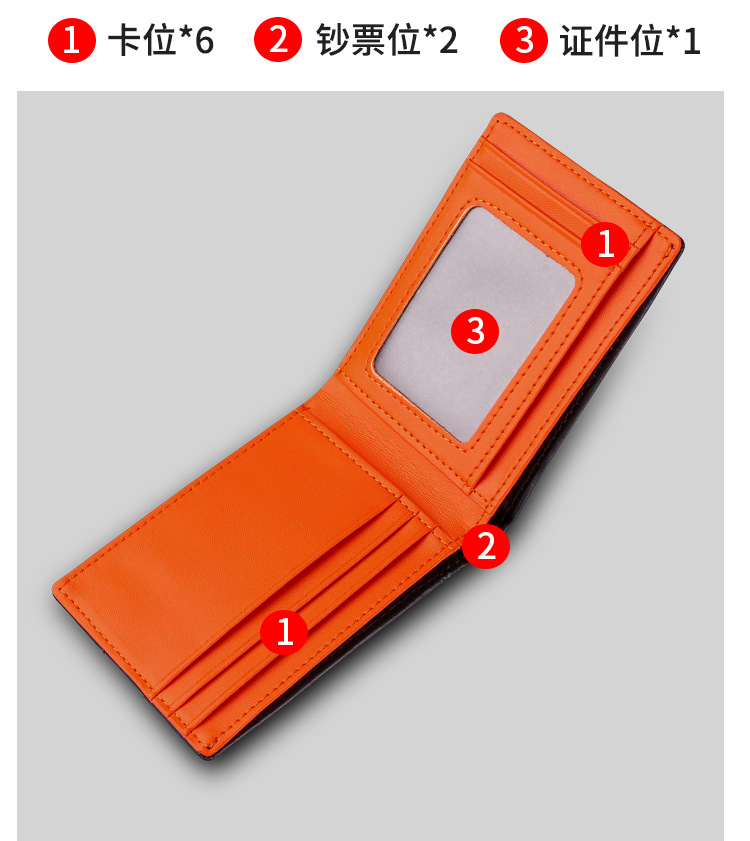 1 卡位*6 2 钞票位*2 3 证件位*1

1

3

2

1