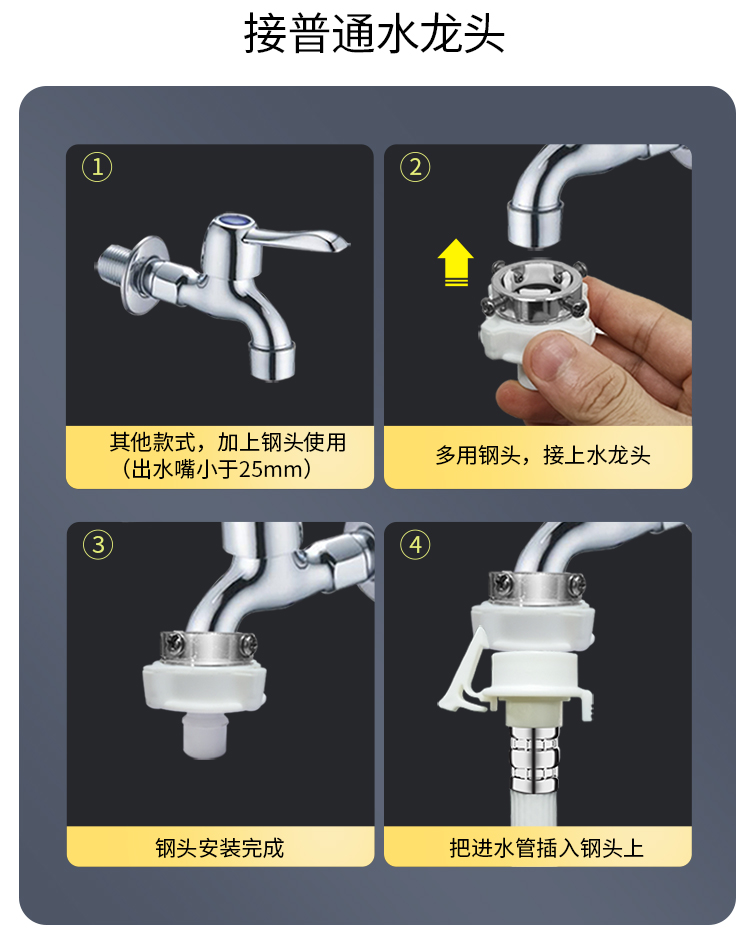 接普通水龙头

①

其他款式，加上钢头使用
（出水嘴小于25mm）

②

多用钢头，接上水龙头

③

钢头安装完成

④

把进水管插入钢头上