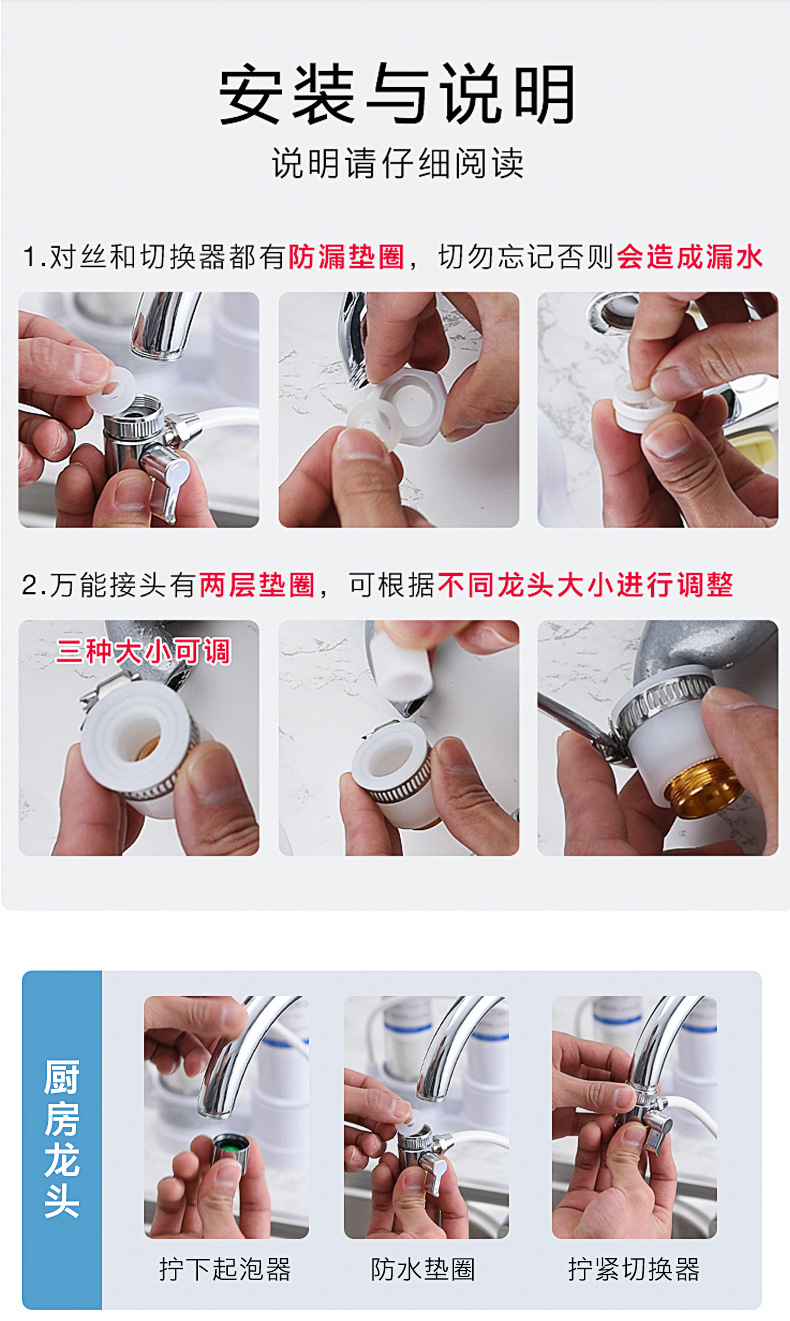 安装与说明

说明请仔细阅读

1.对丝和切换器都有防漏垫圈，切勿忘记否则会造成漏水

2.万能接头有两层垫圈，可根据不同龙头大小进行调整

三种大小可调

厨房龙头

拧下起泡器

防水垫圈

拧紧切换器