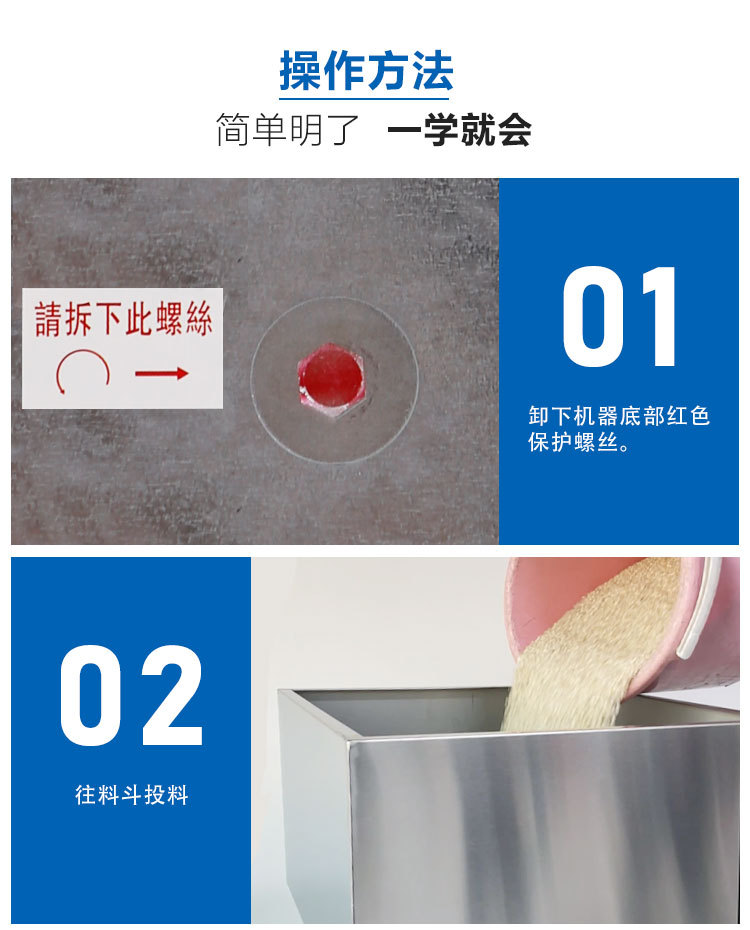 操作方法

简单明了 一学就会

請拆下此螺絲

01

卸下机器底部红色保护螺丝。

02

往料斗投料