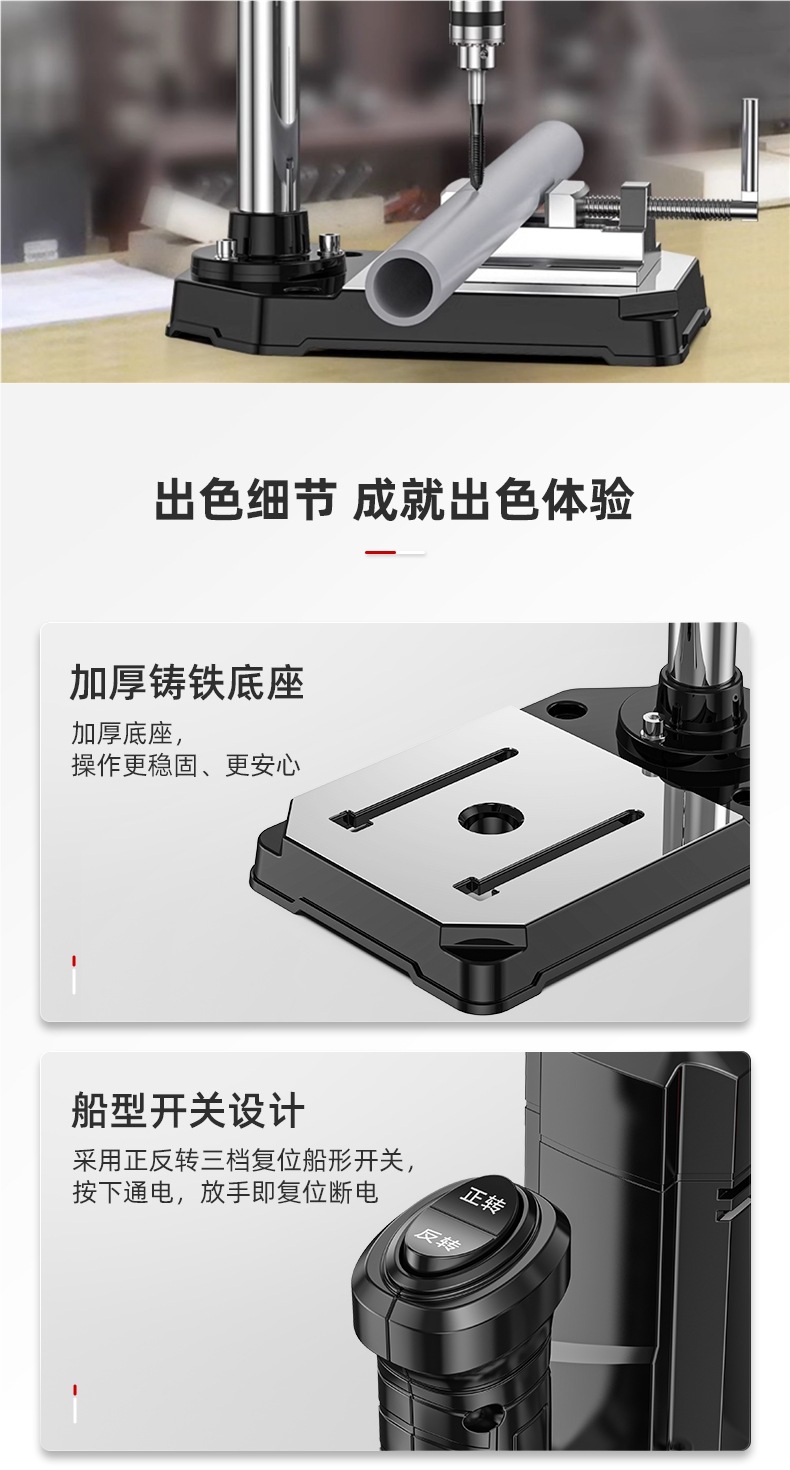 出色细节 成就出色体验

加厚铸铁底座

加厚底座，
操作更稳固、更安心

船型开关设计

采用正反转三档复位船形开关，
按下通电，放手即复位断电

正转

反转