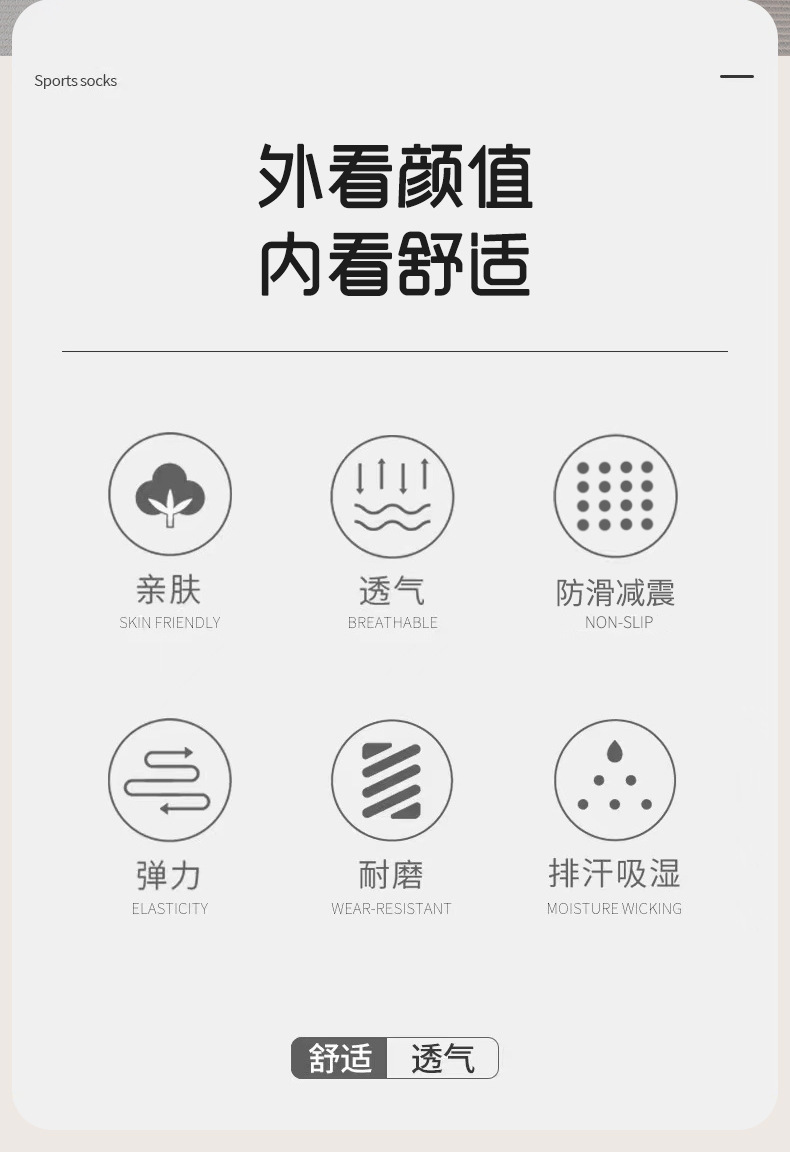 Sports socks

外看颜值
内看舒适

亲肤
SKIN FRIENDLY

透气
BREATHABLE

防滑减震
NON-SLIP

弹力
ELASTICITY

耐磨
WEAR-RESISTANT

排汗吸湿
MOISTURE WICKING

舒适 透气