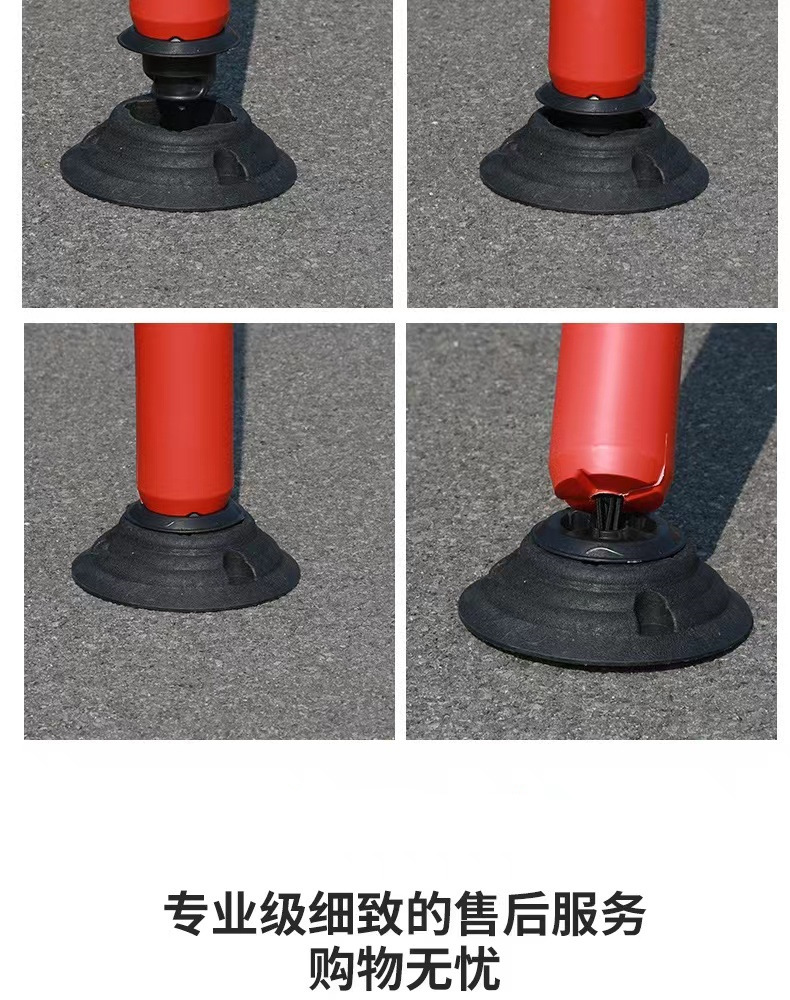 专业级细致的售后服务
购物无忧