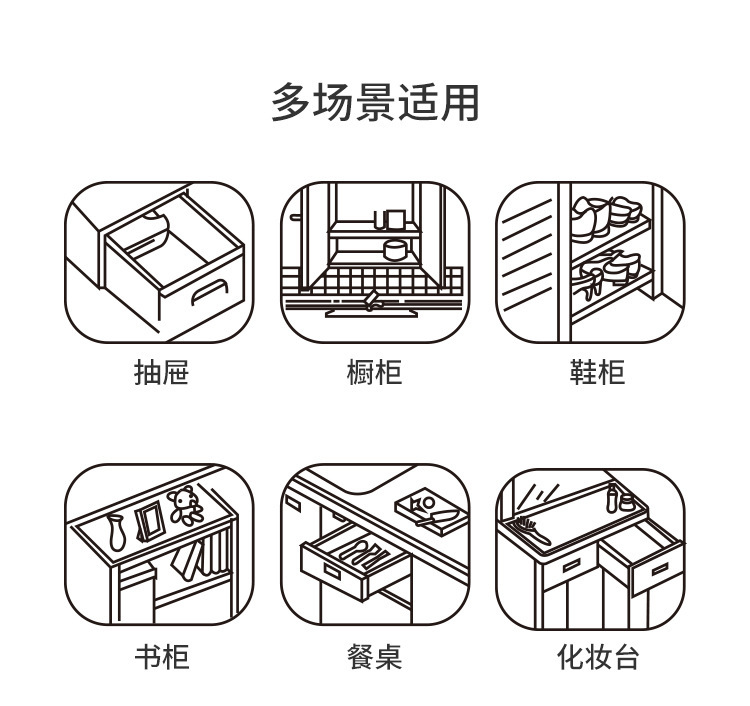 多场景适用

抽屉

橱柜

鞋柜

书柜

餐桌

化妆台