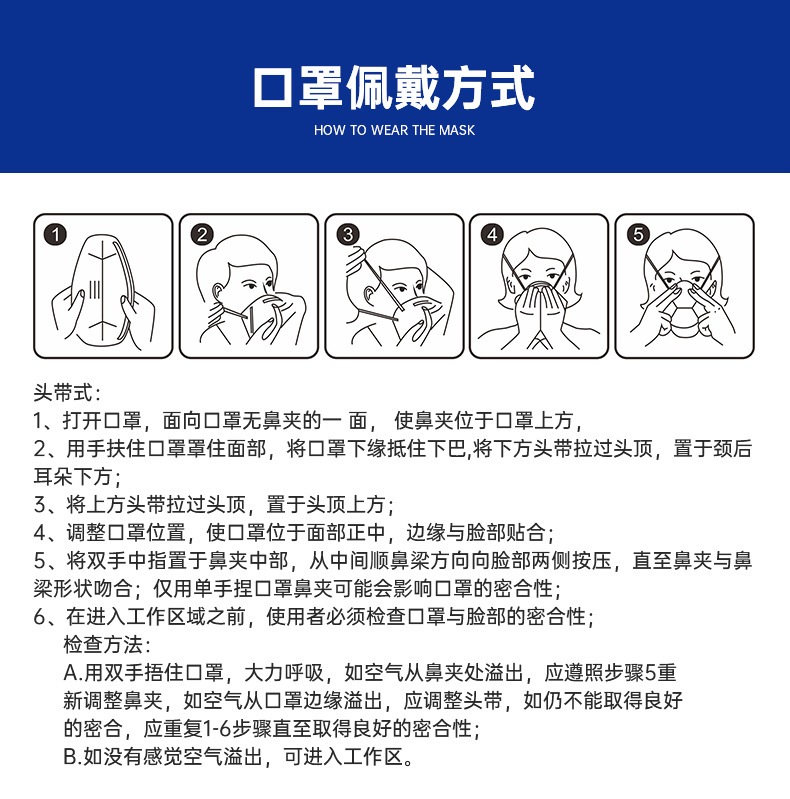 口罩佩戴方式

HOW TO WEAR THE MASK

1

2

3

4

5

头带式：

1、打开口罩，面向口罩无鼻夹的一 面， 使鼻夹位于口罩上方，

2、用手扶住口罩罩住面部，将口罩下缘抵住下巴,将下方头带拉过头顶，置于颈后耳朵下方；

3、将上方头带拉过头顶，置于头顶上方；

4、调整口罩位置，使口罩位于面部正中，边缘与脸部贴合；

5、将双手中指置于鼻夹中部，从中间顺鼻梁方向向脸部两侧按压，直至鼻夹与鼻梁形状吻合；仅用单手捏口罩鼻夹可能会影响口罩的密合性；

6、在进入工作区域之前，使用者必须检查口罩与脸部的密合性；

检查方法：

A.用双手捂住口罩，大力呼吸，如空气从鼻夹处溢出，应遵照步骤5重新调整鼻夹，如空气从口罩边缘溢出，应调整头带，如仍不能取得良好的密合，应重复1-6步骤直至取得良好的密合性；

B.如没有感觉空气溢出，可进入工作区。