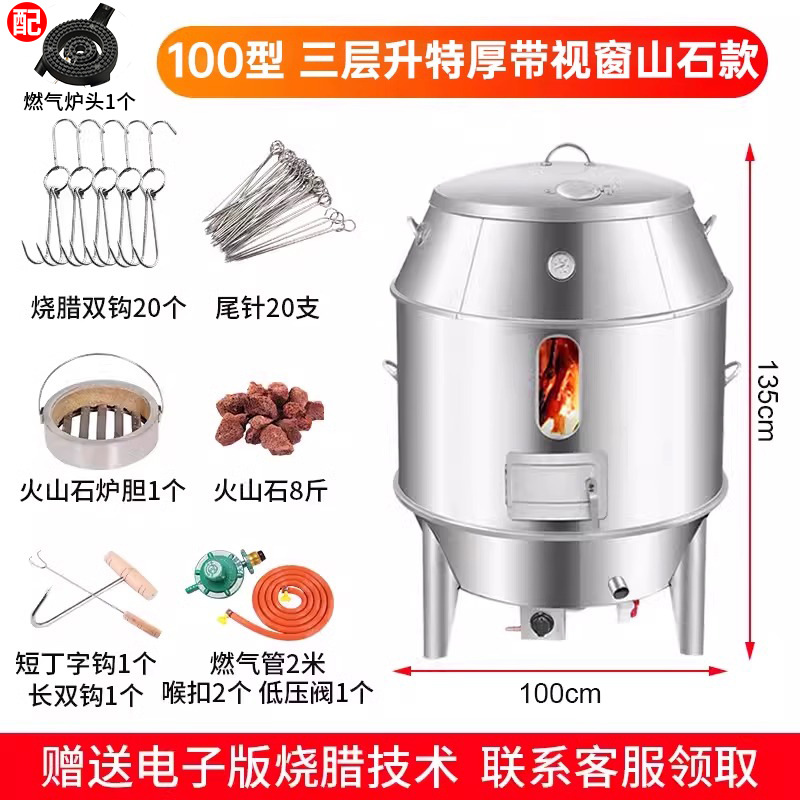 配

燃气炉头1个

100型 三层升特厚带视窗山石款

烧腊双钩20个

尾针20支

火山石炉胆1个

火山石8斤

短丁字钩1个
长双钩1个

燃气管2米
喉扣2个 低压阀1个

135cm

100cm

赠送电子版烧腊技术 联系客服领取